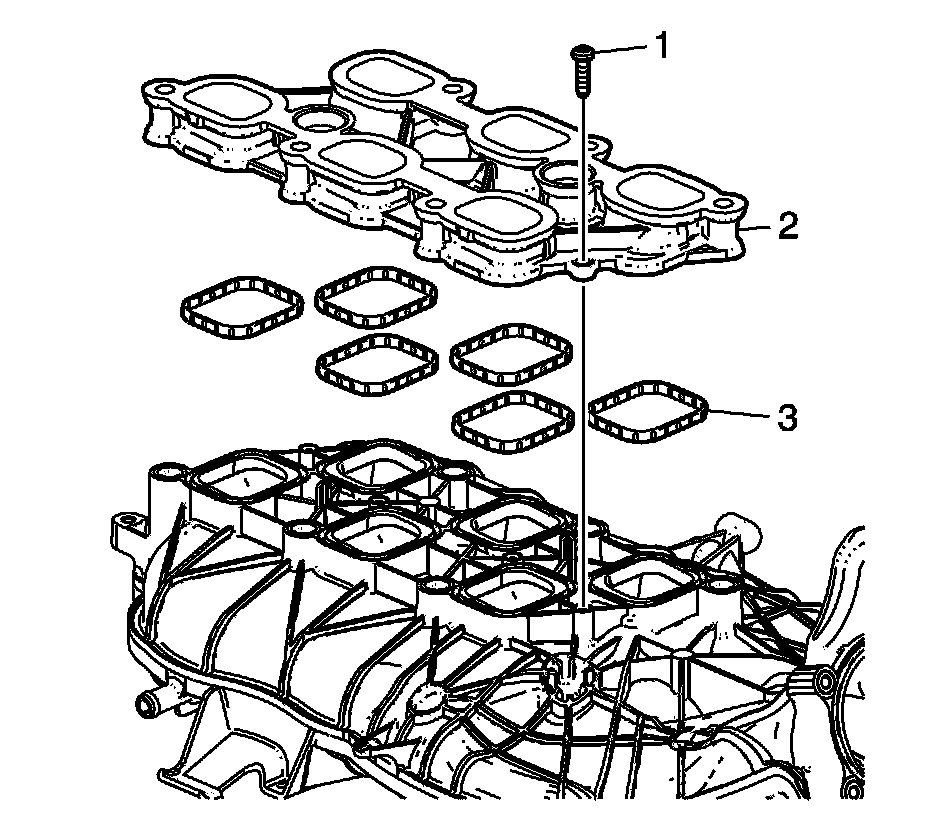 1
2
3