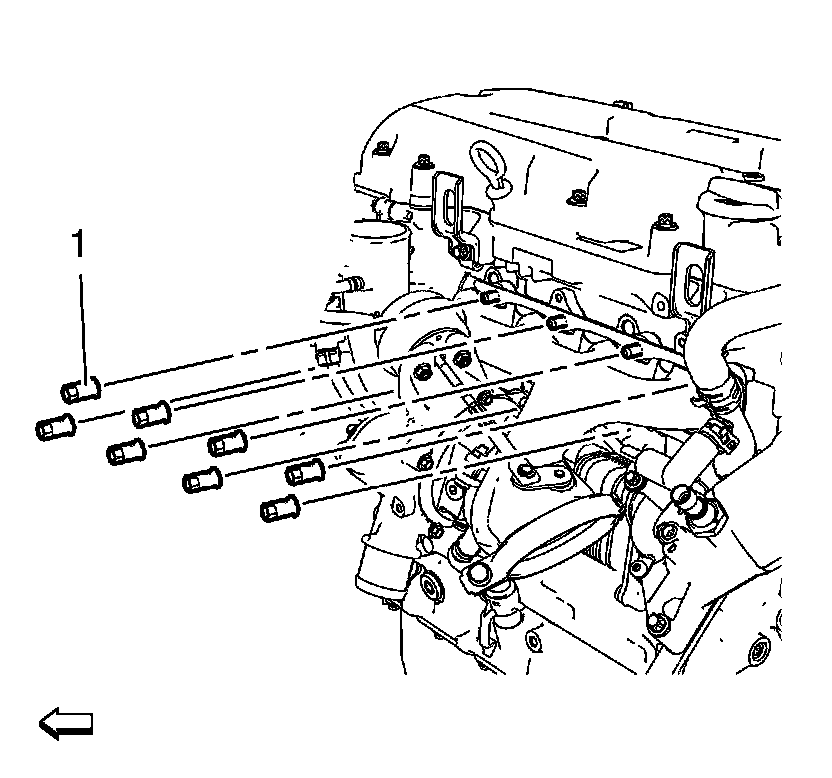 1