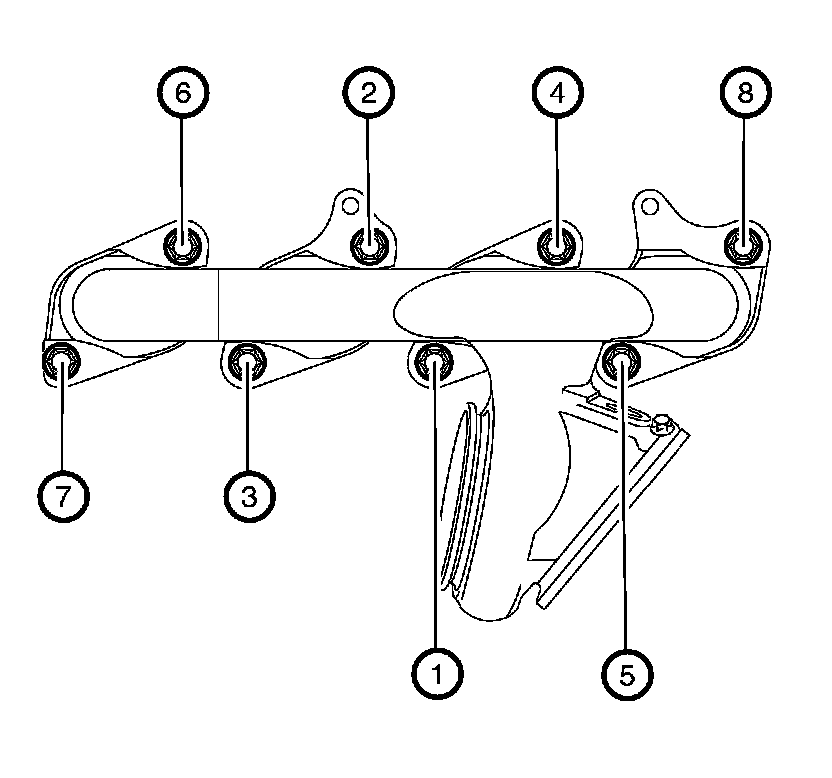 6
2
4
8
7
3
1
5