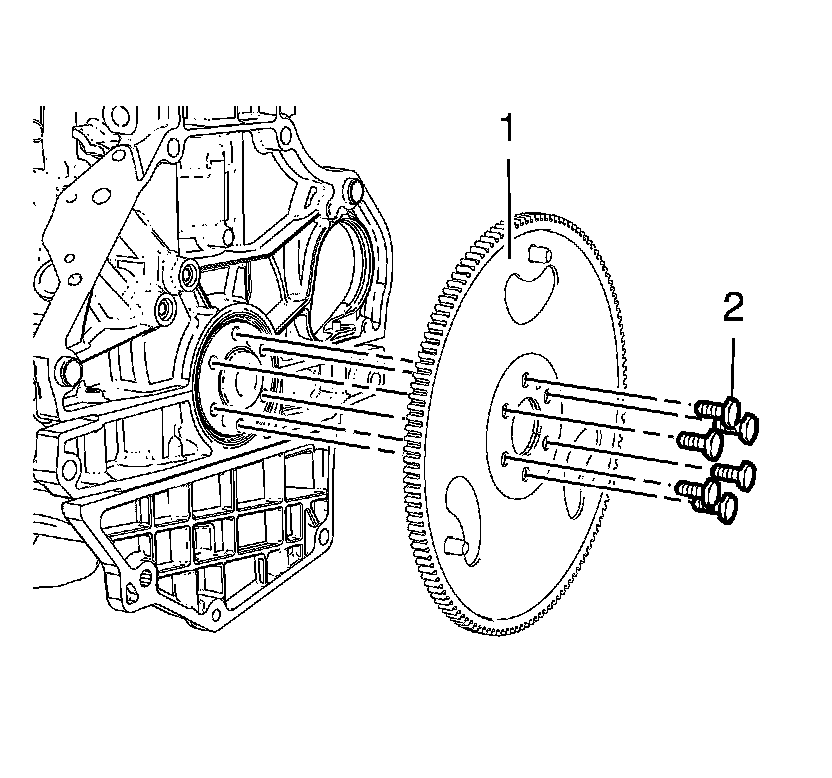 1

2