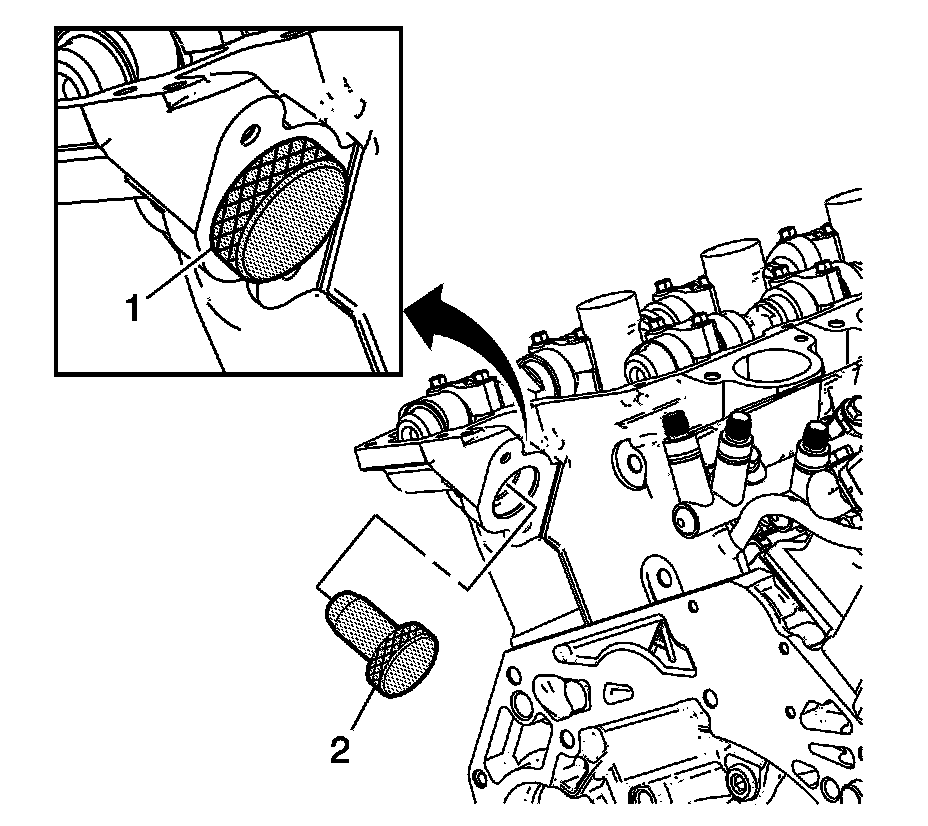 1

2