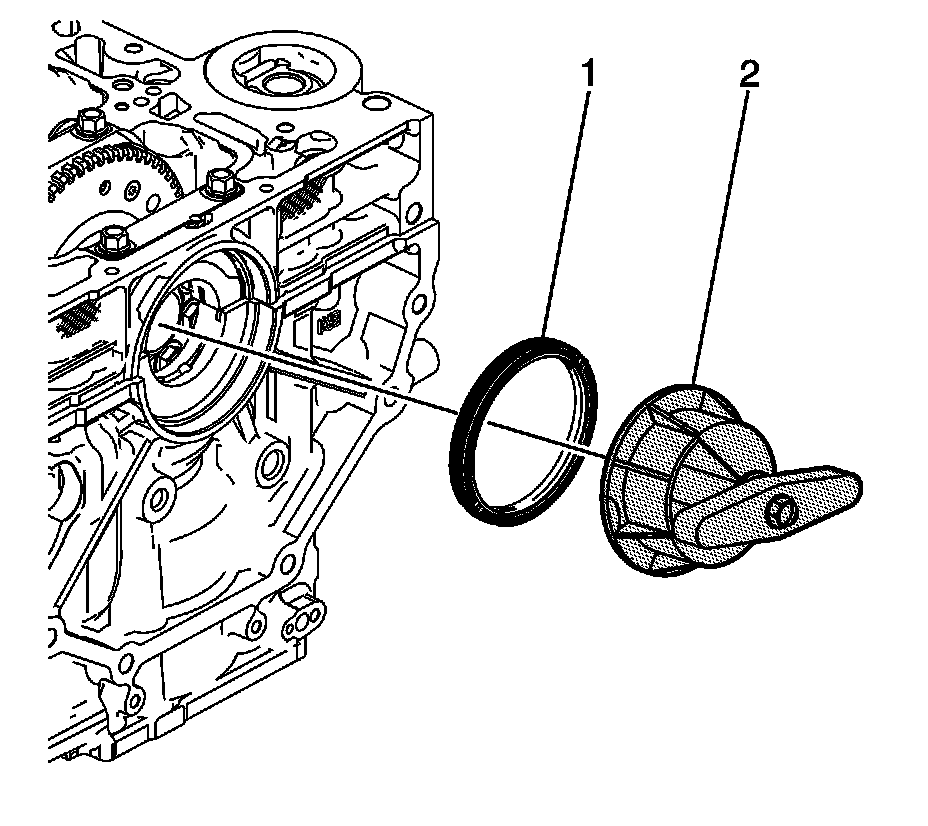 1
2