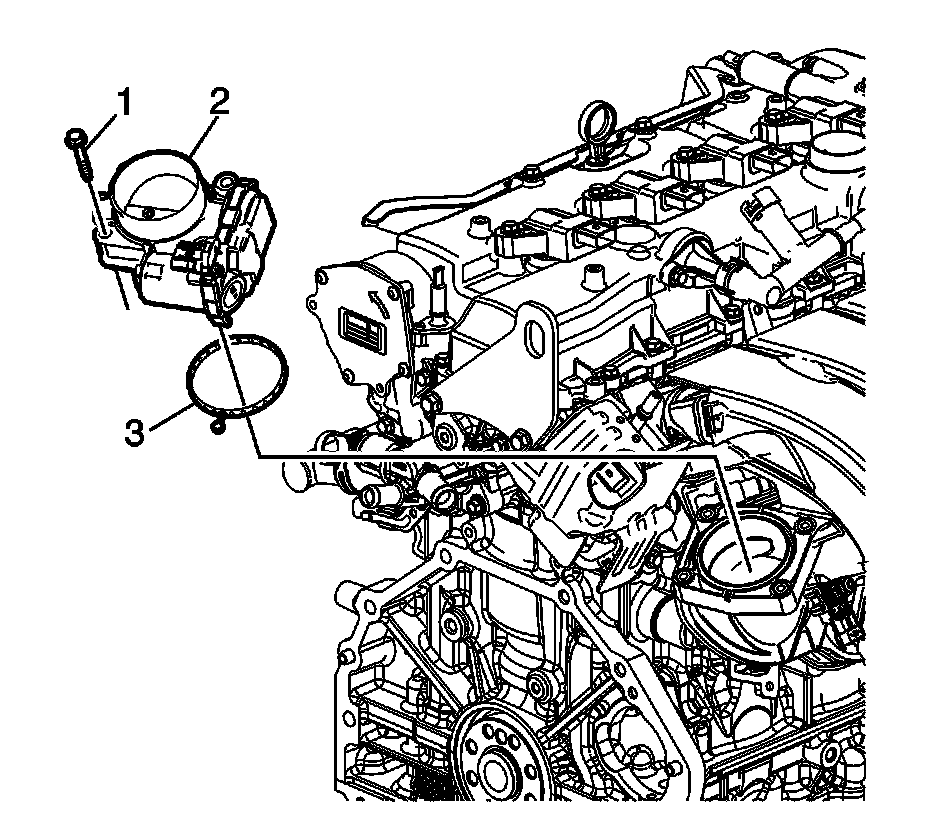 1
2
3