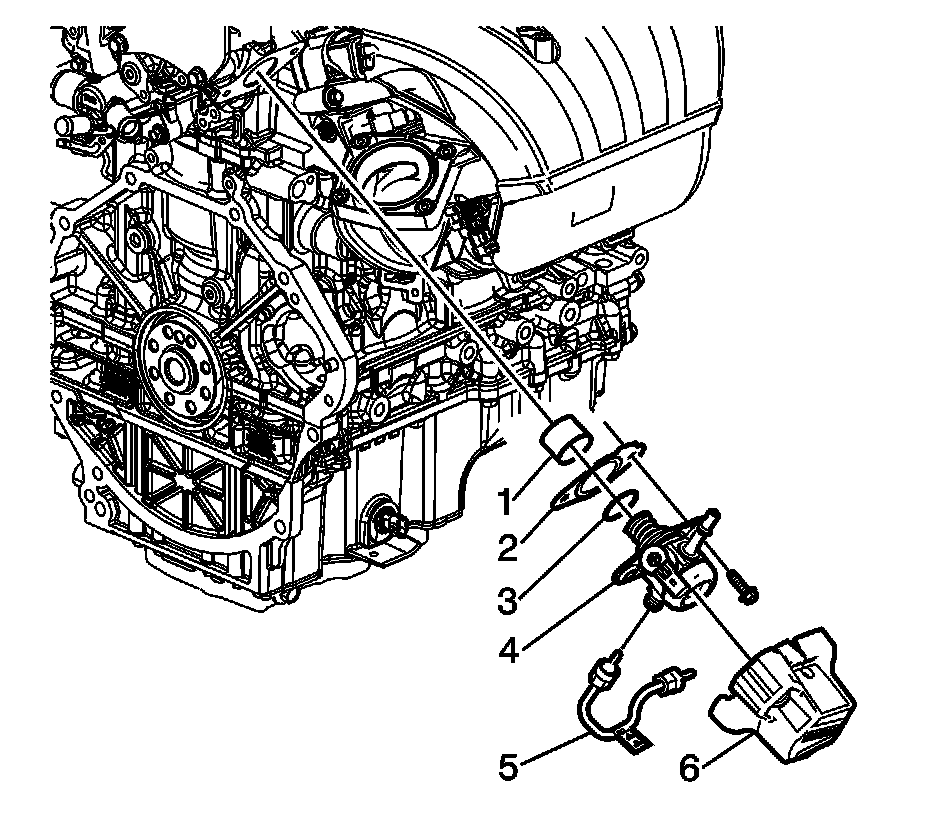 1
2
3
4
5
6