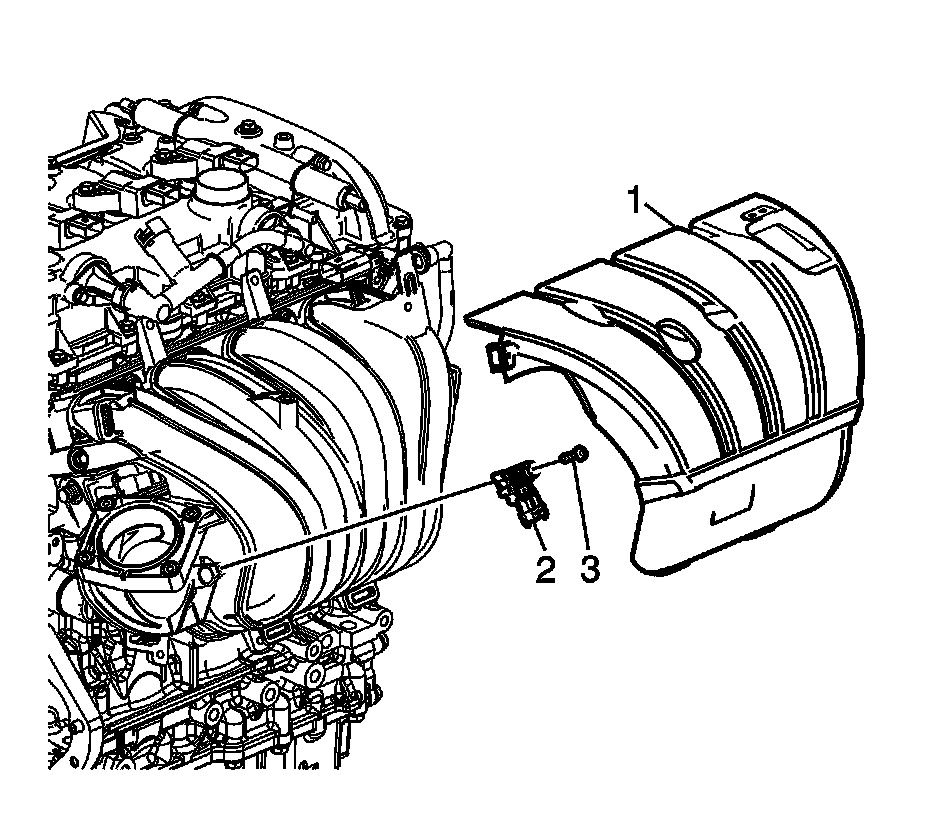 1
2
3