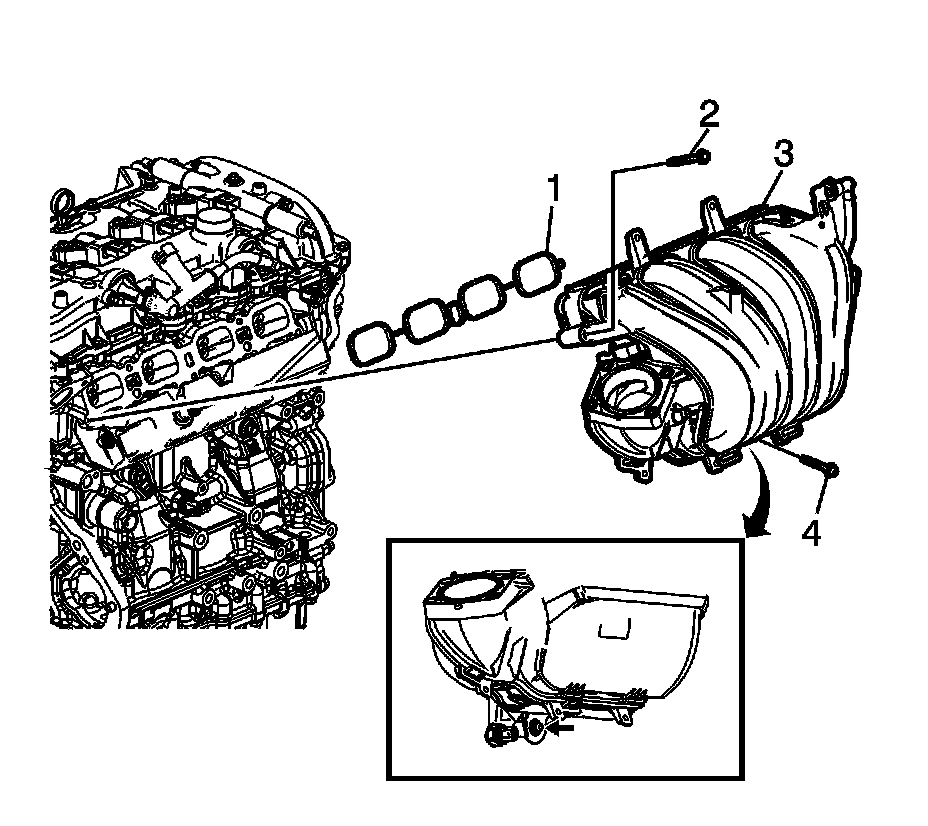 2
3
1
4