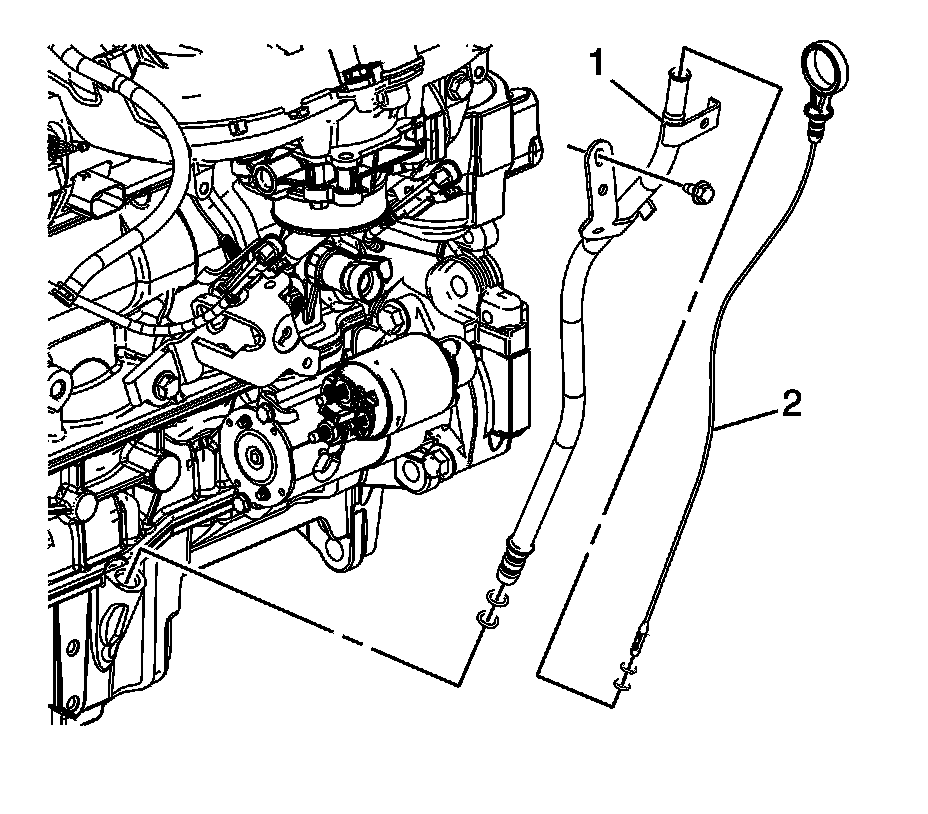 1

2