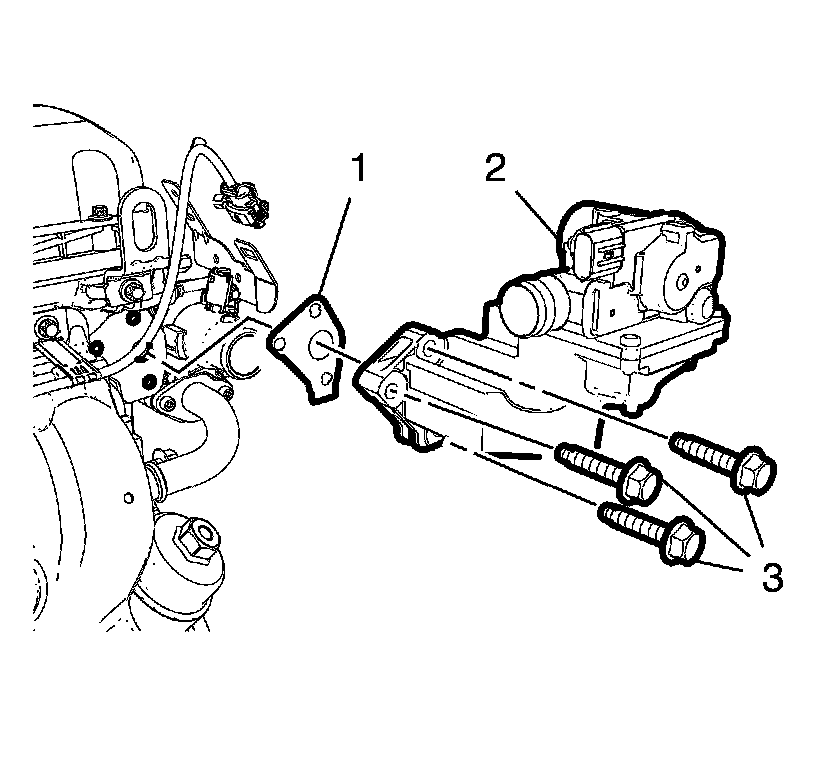 1
2
3