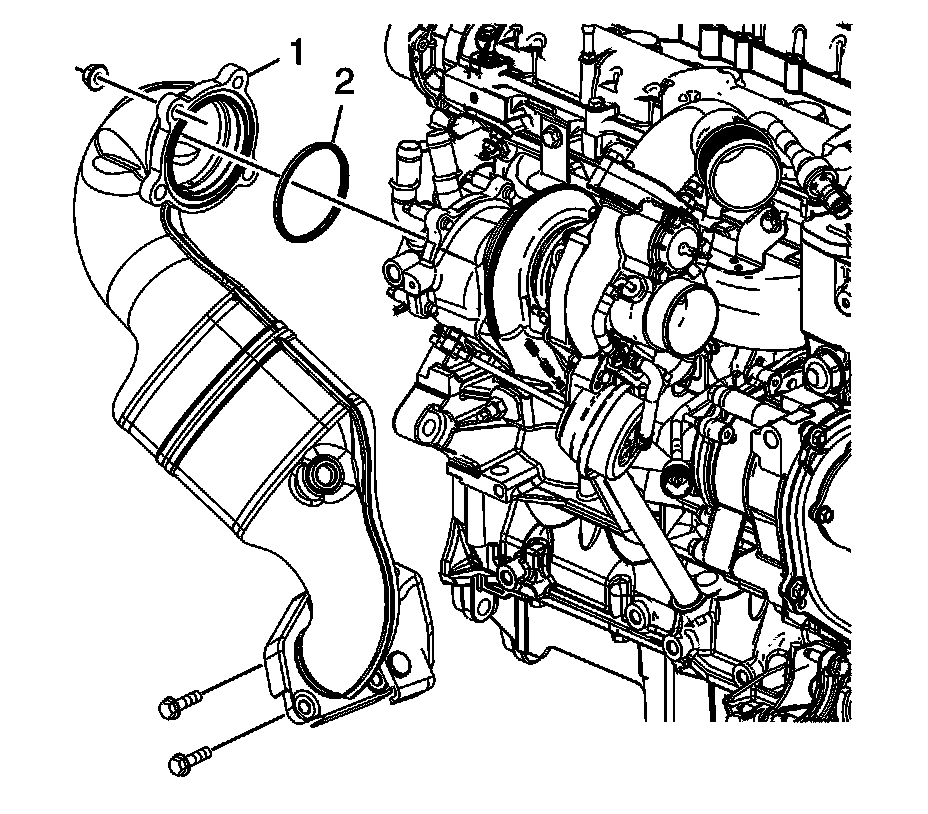 1
2