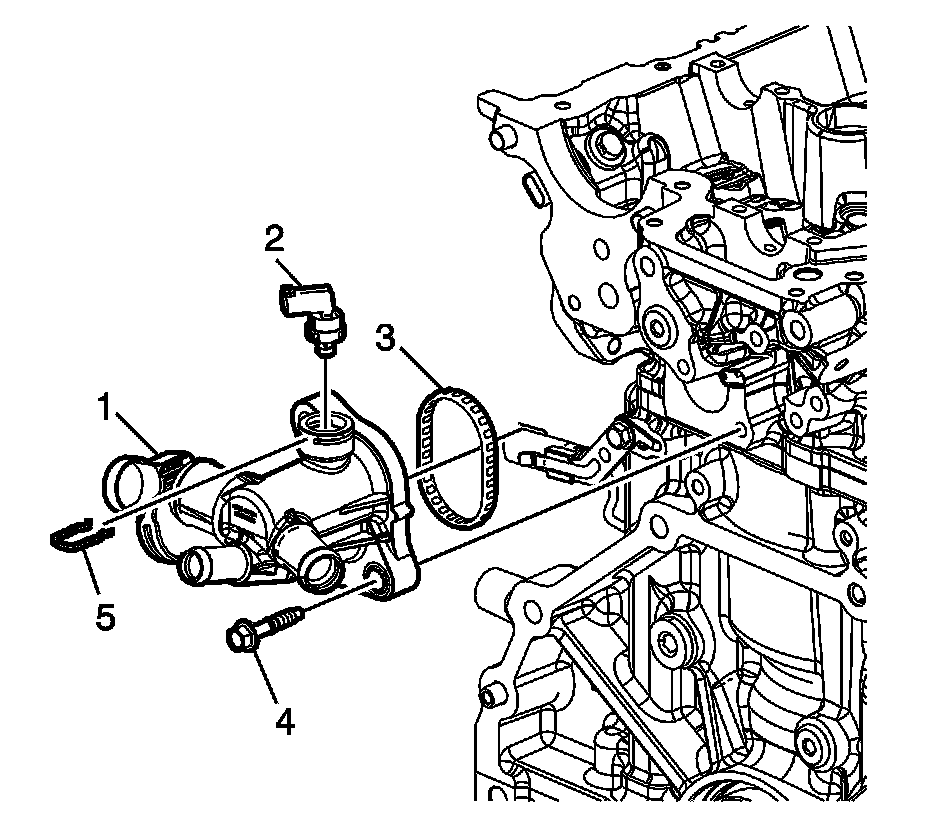 2
3
1
5
4