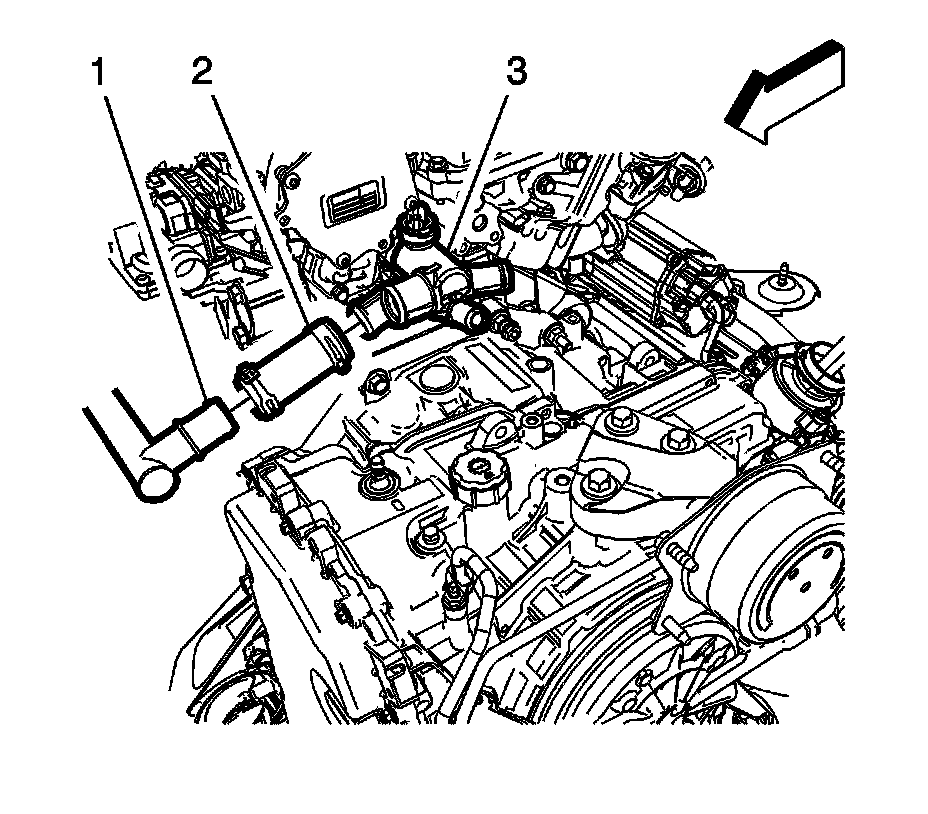 1
2
3