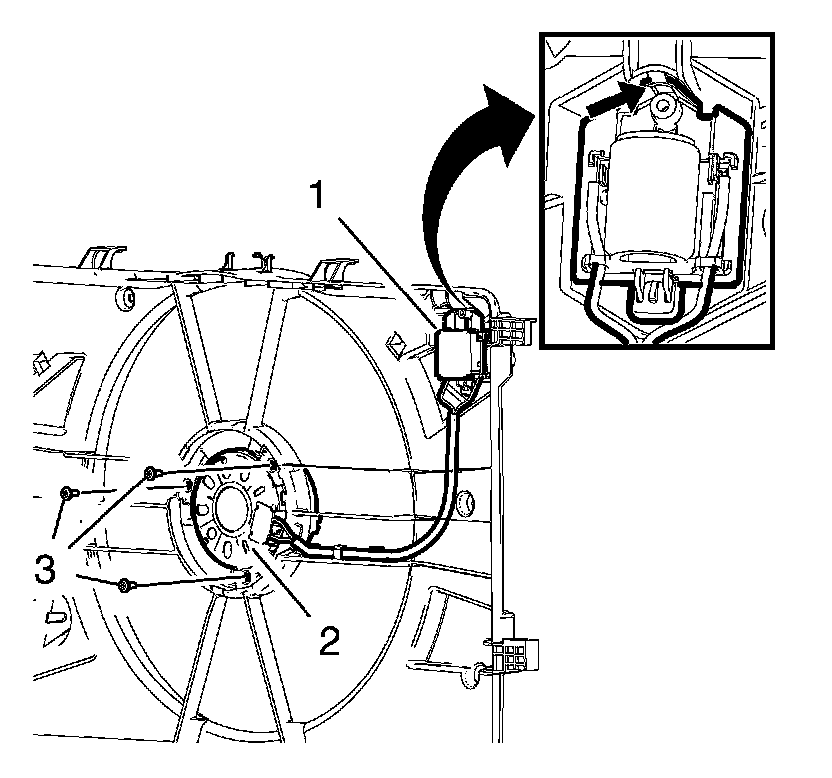 1
3
2