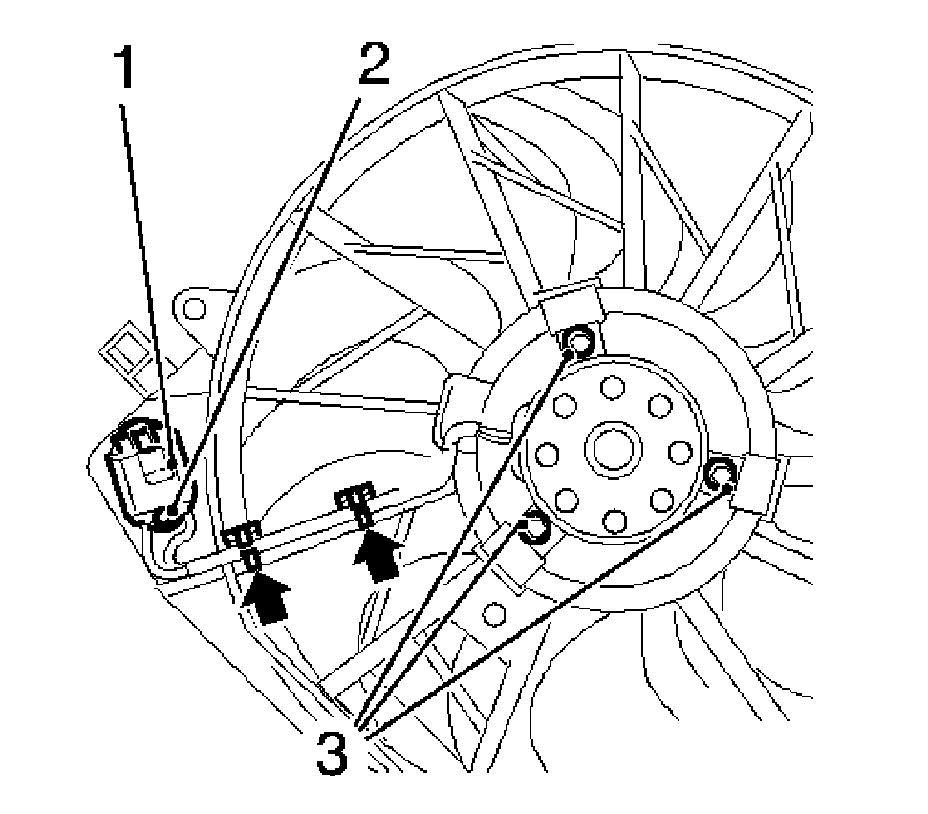 1
2
3