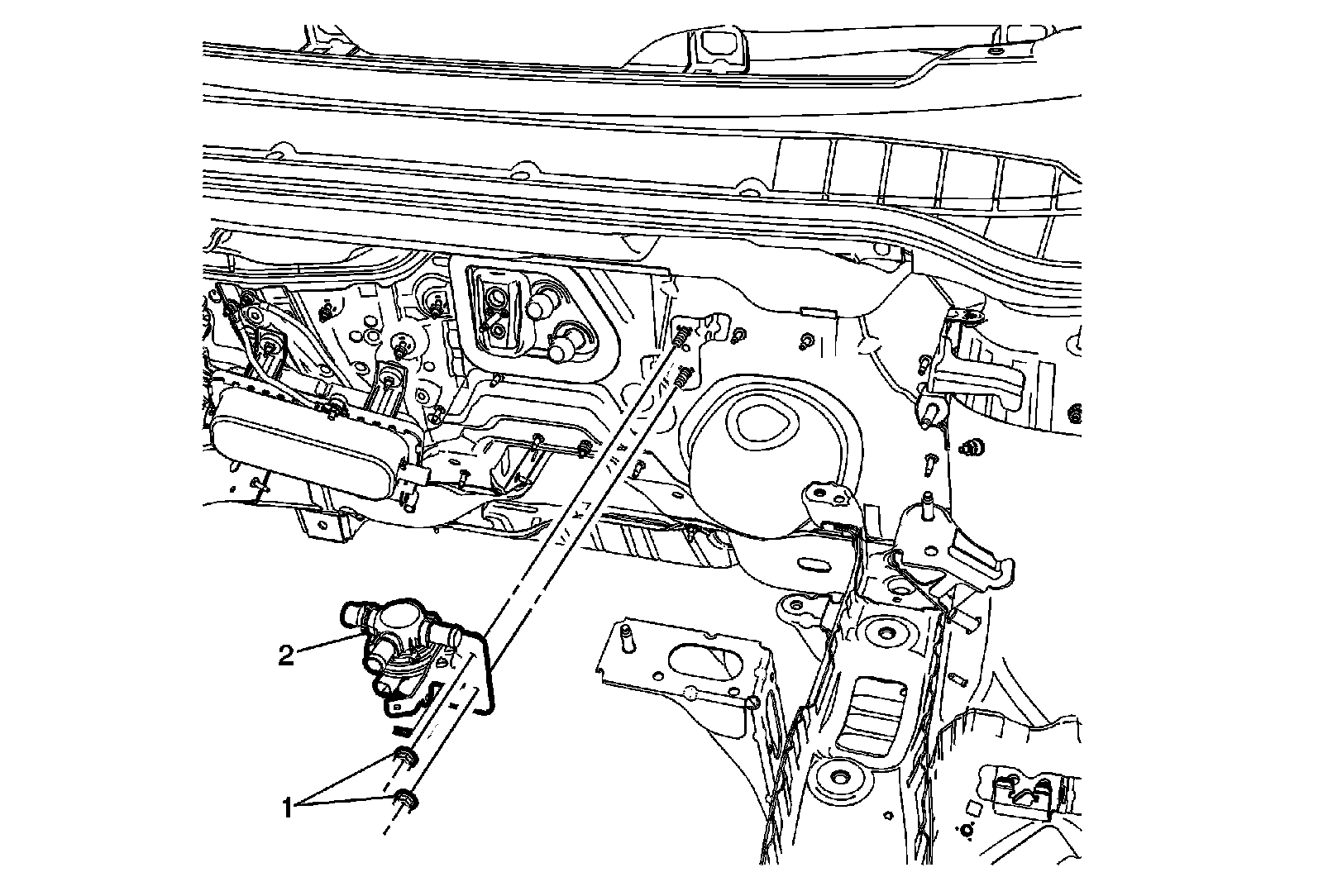 2

1