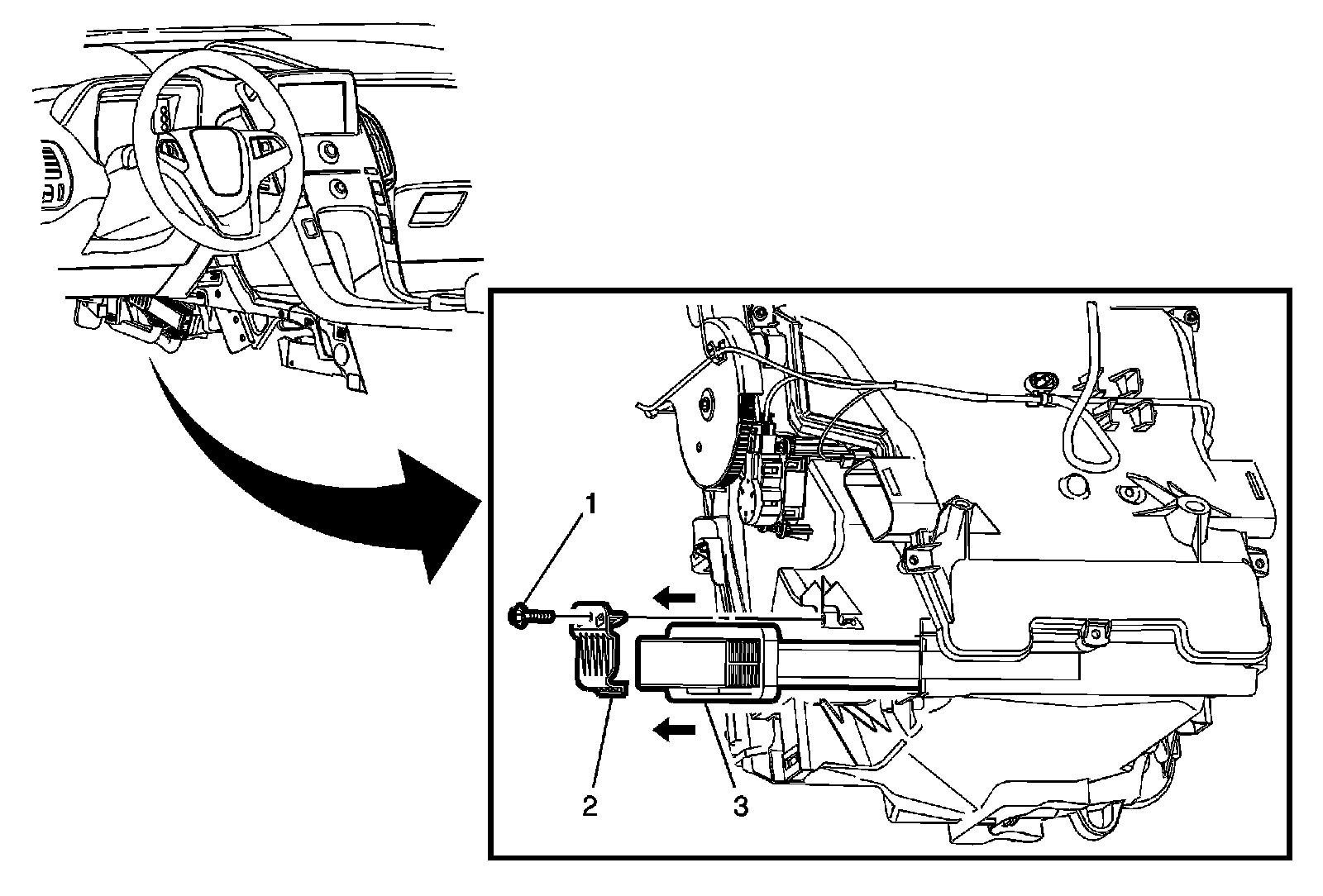 1
2
3