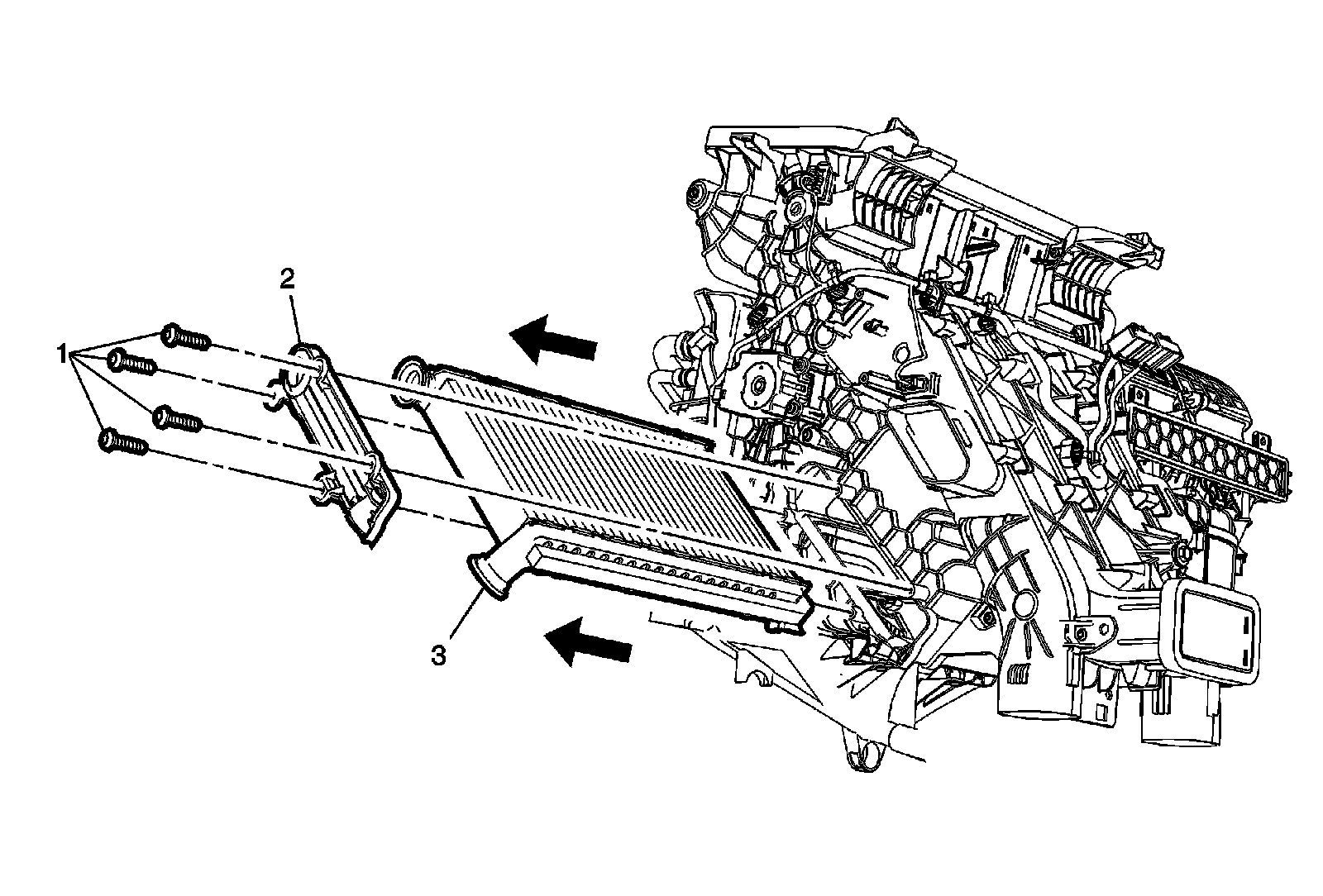 2
1
3