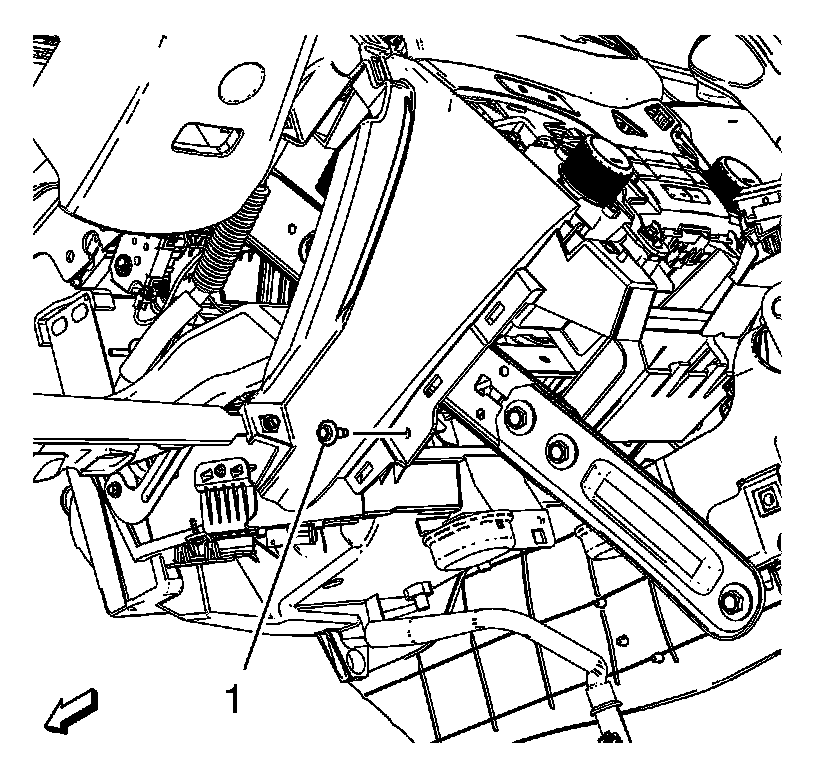 1