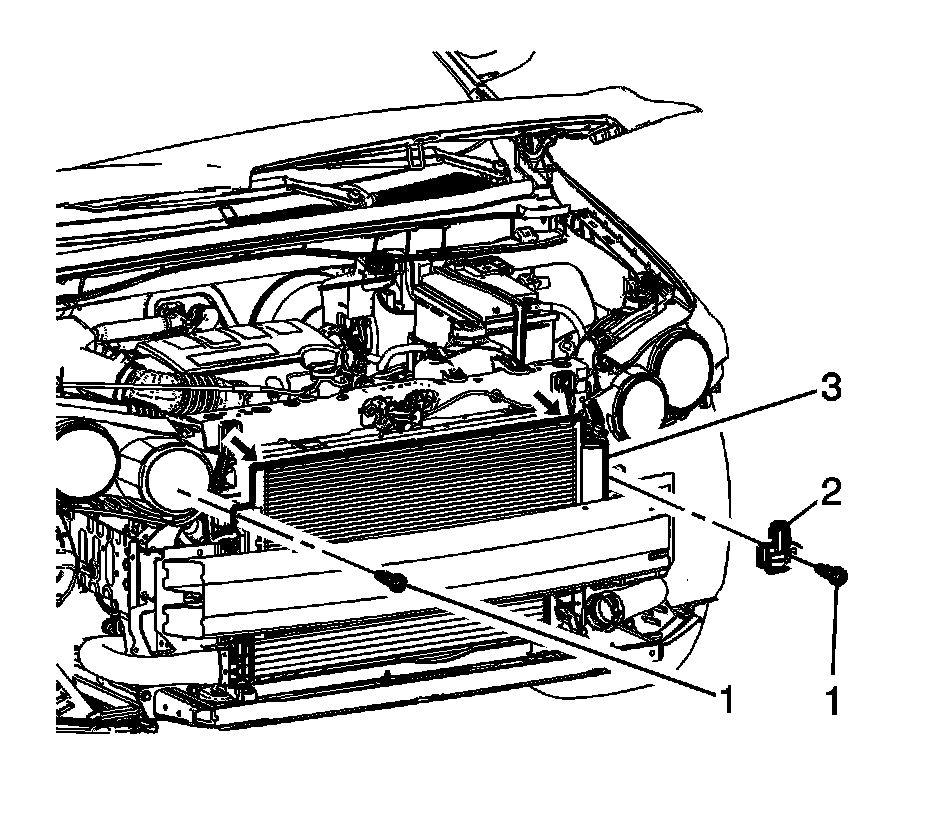 3
2
1
1