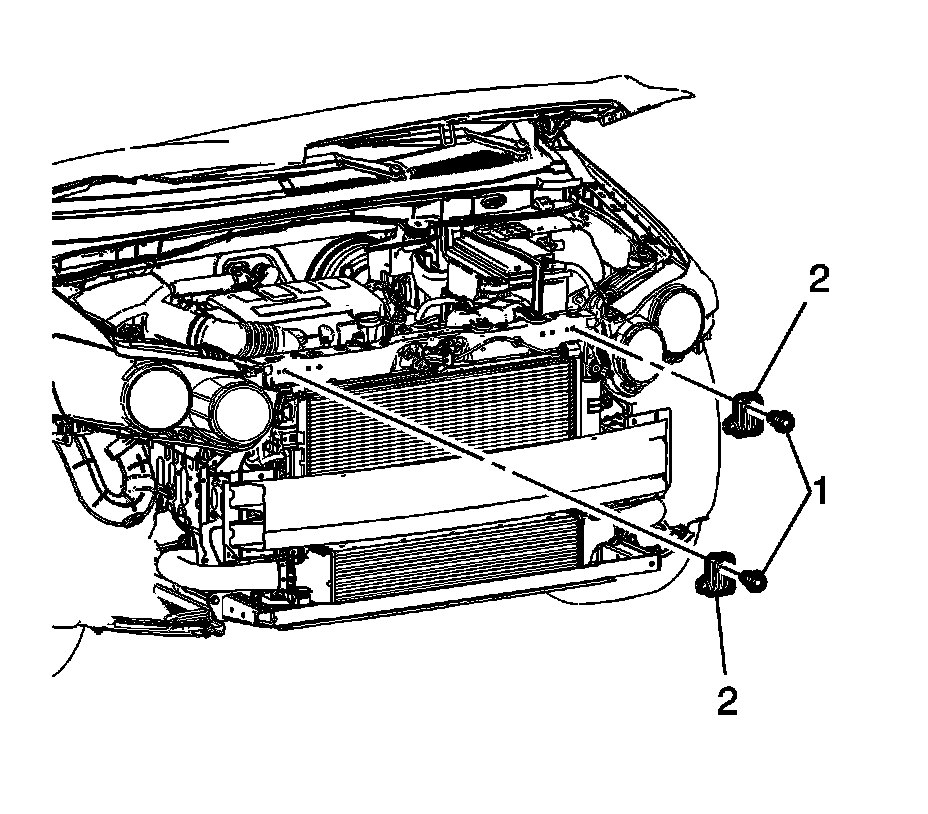 2
1
2