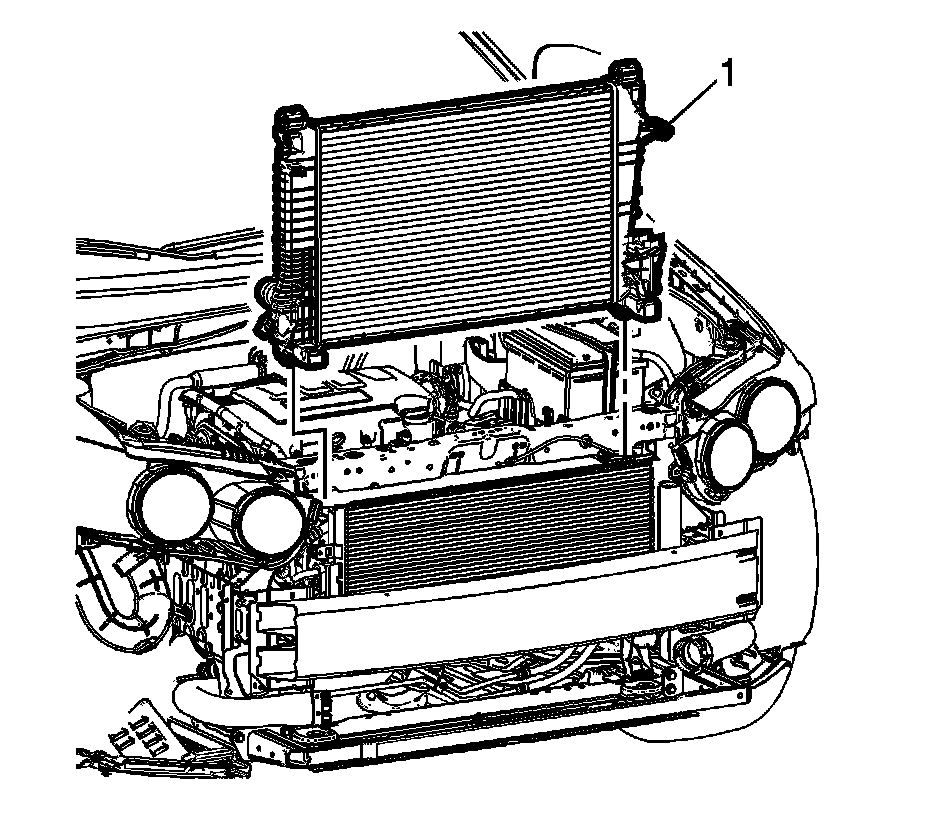 1