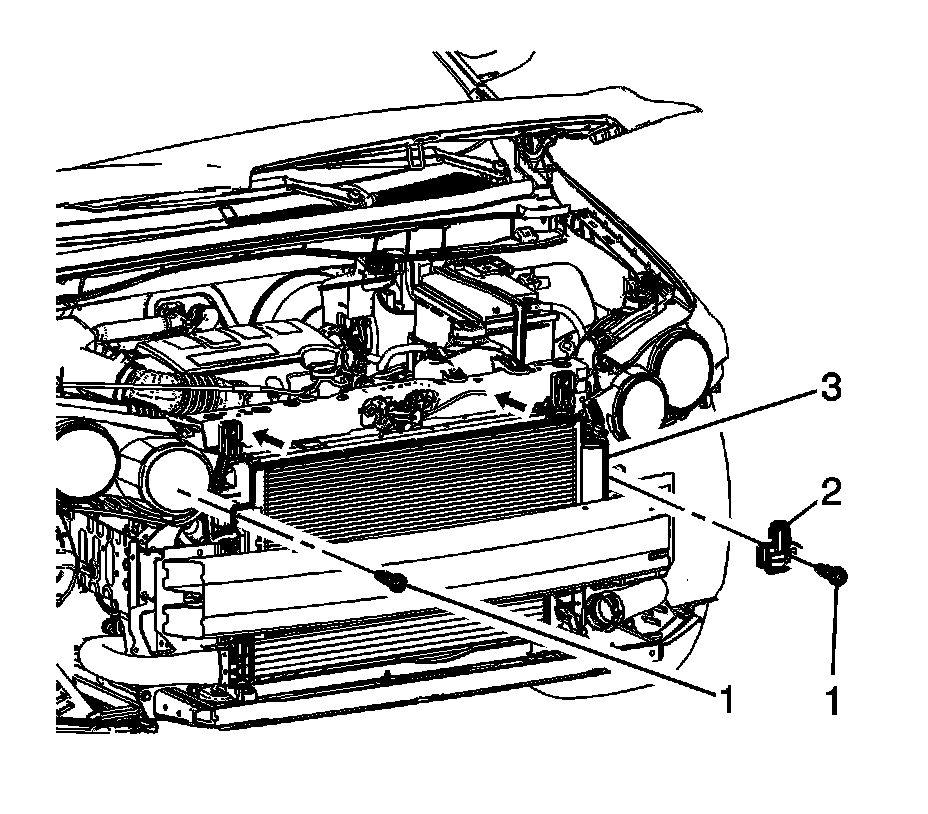 3
2
1
1