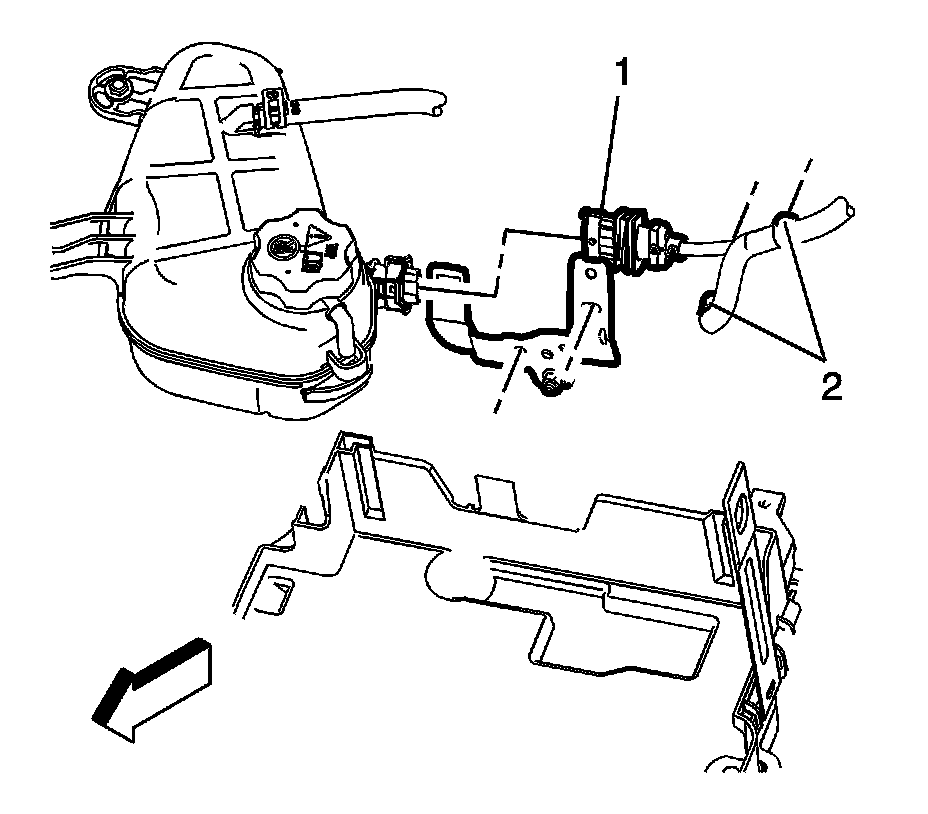 1
2