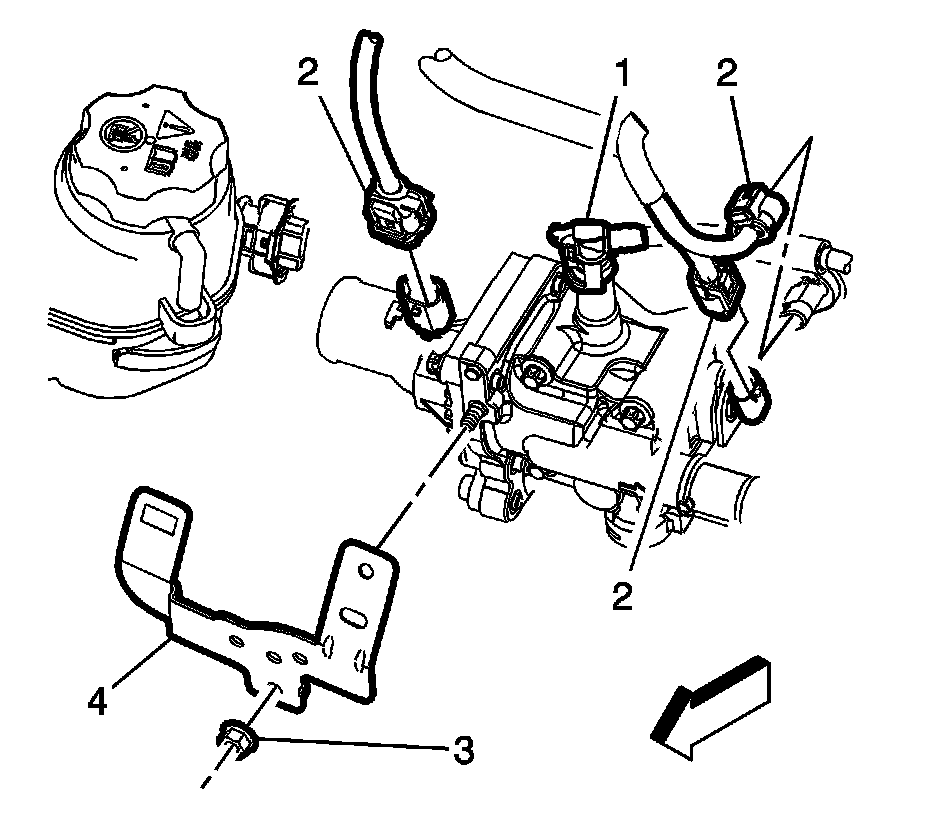 2
1
2
2
4
3