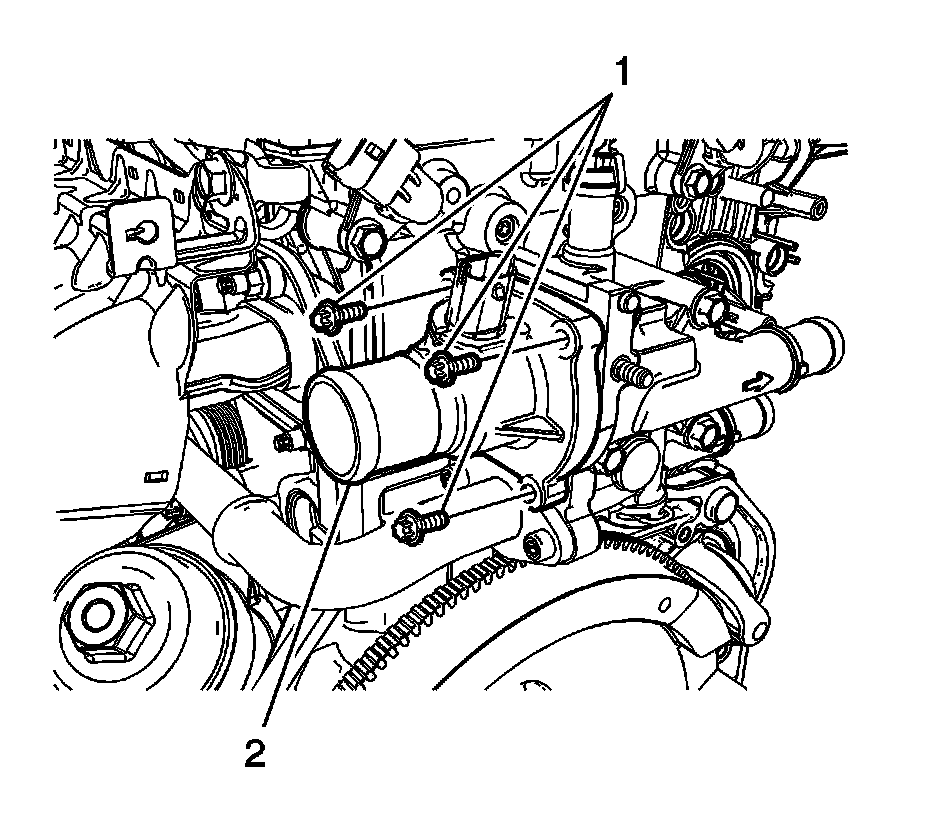 1

2