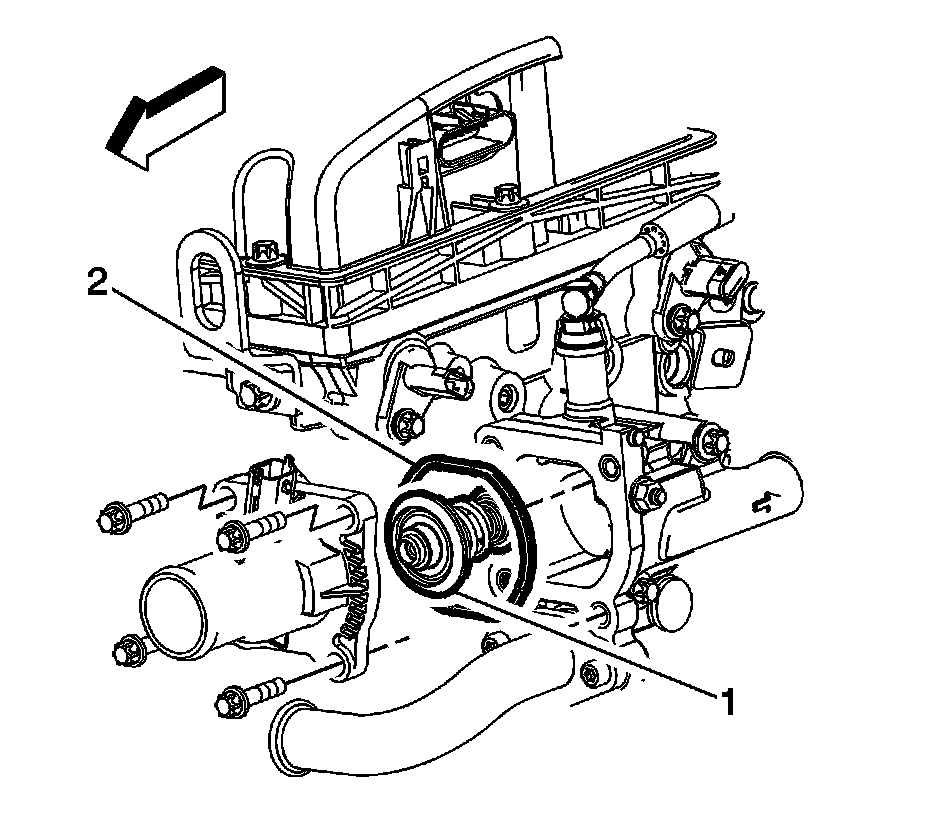 2

1