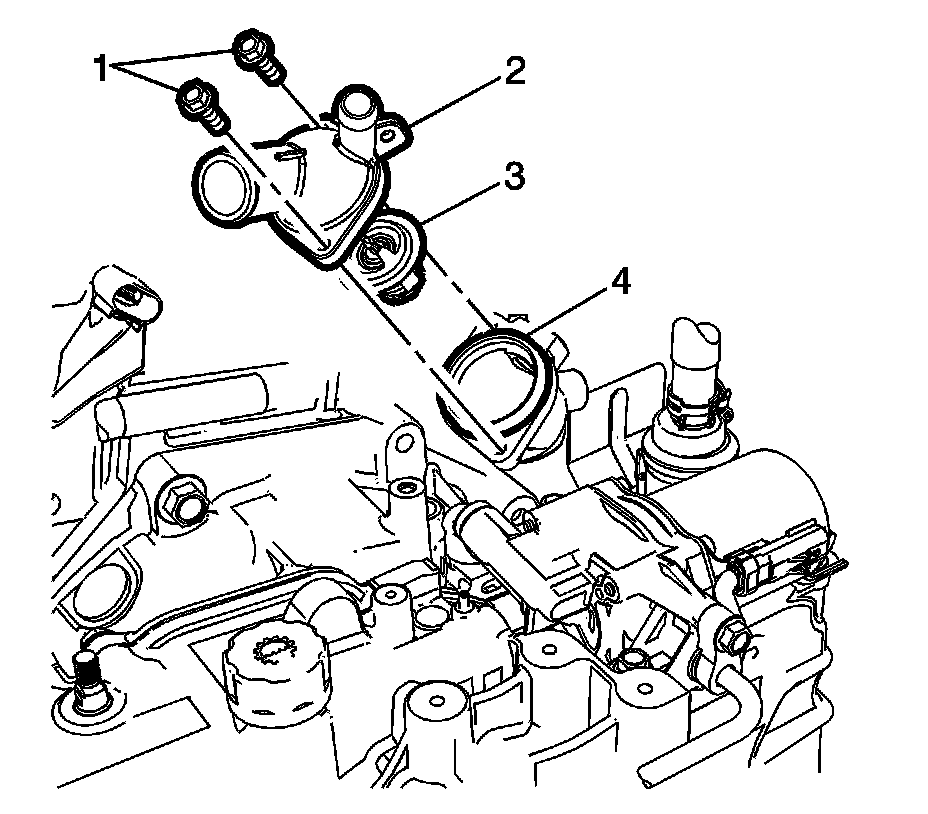 1
2
3
4