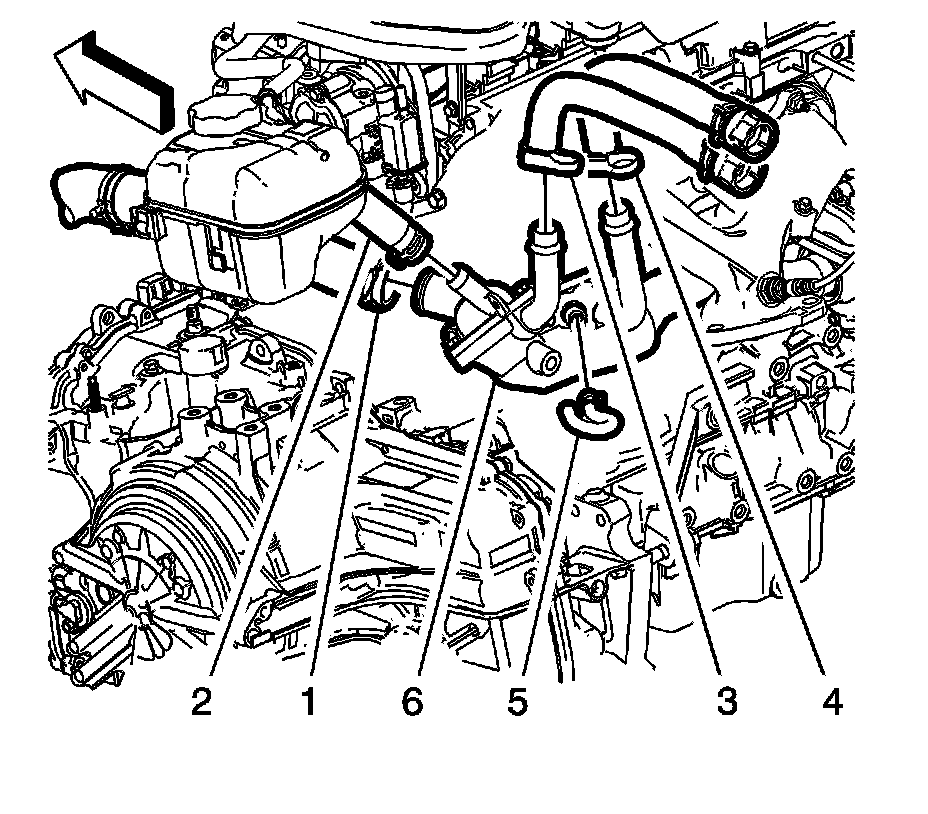 2 1 6 5 3 4