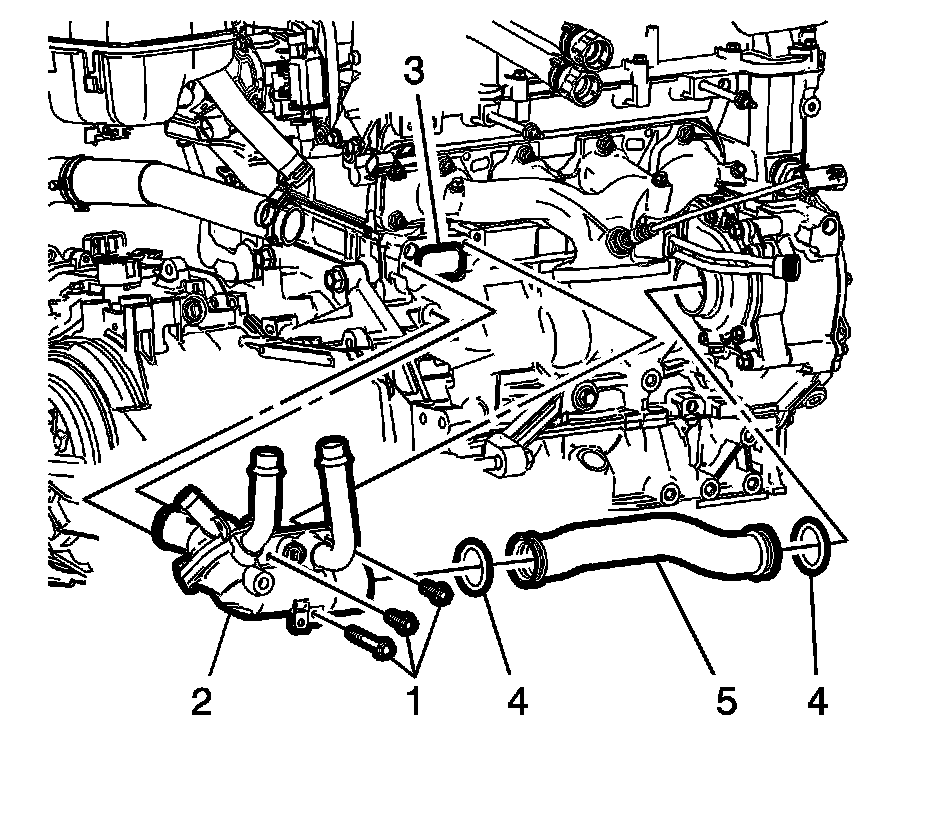 3
2
1
4
5
4