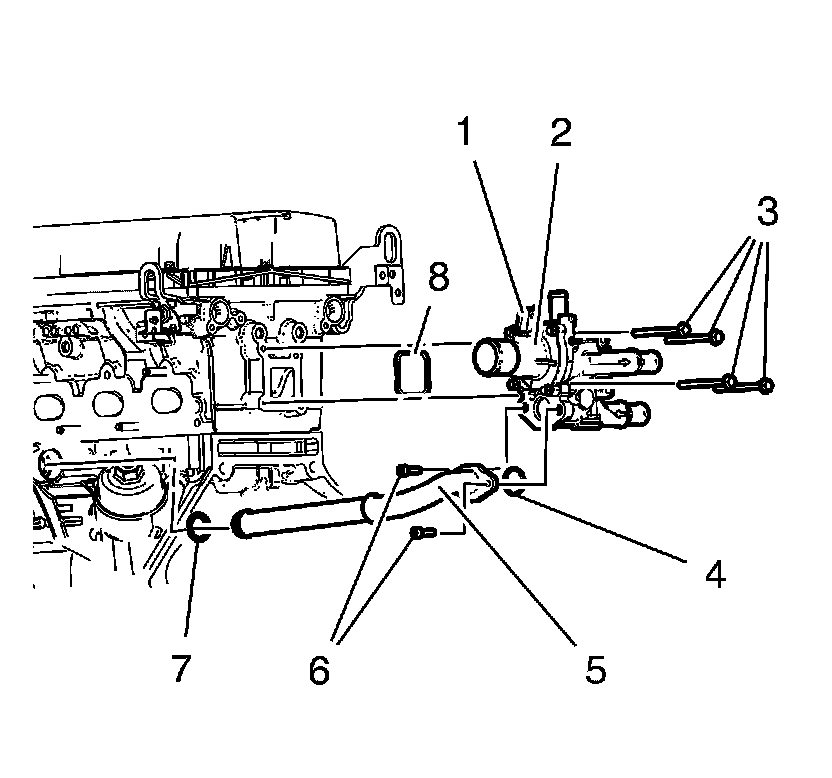 1
2
3
8
4
7
6
5