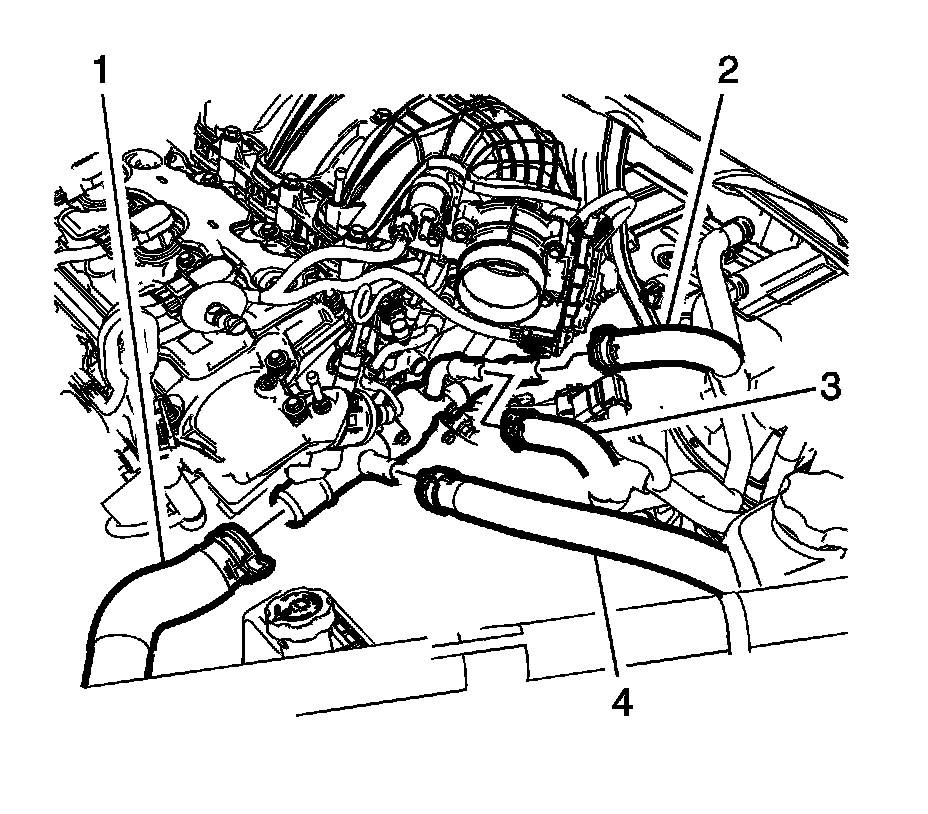 1
2
3
4