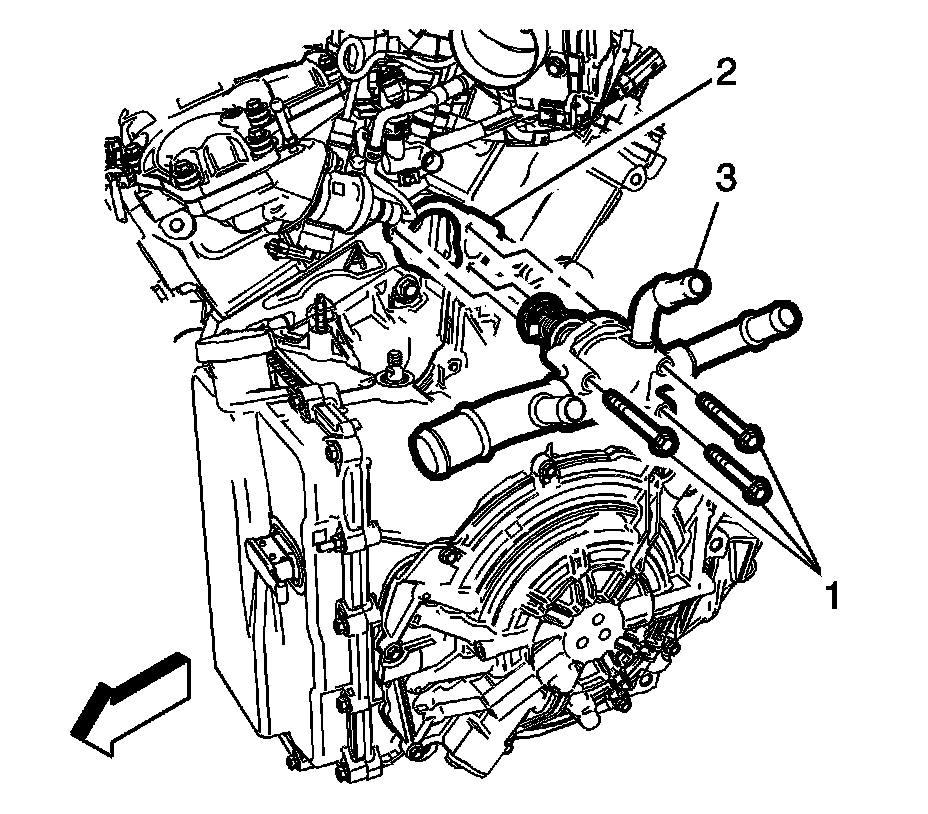 2
3
1