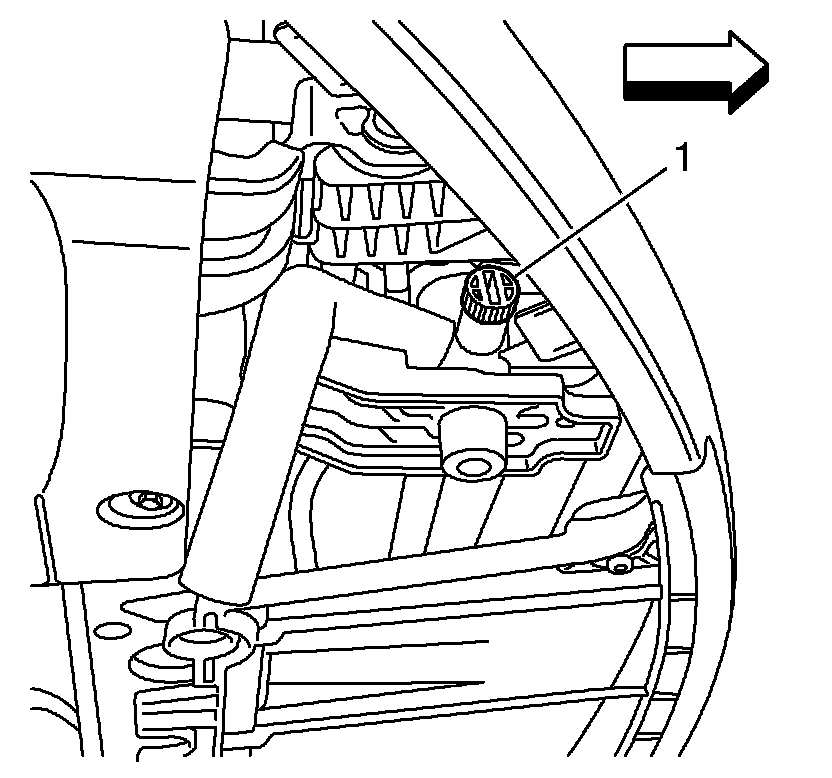 1