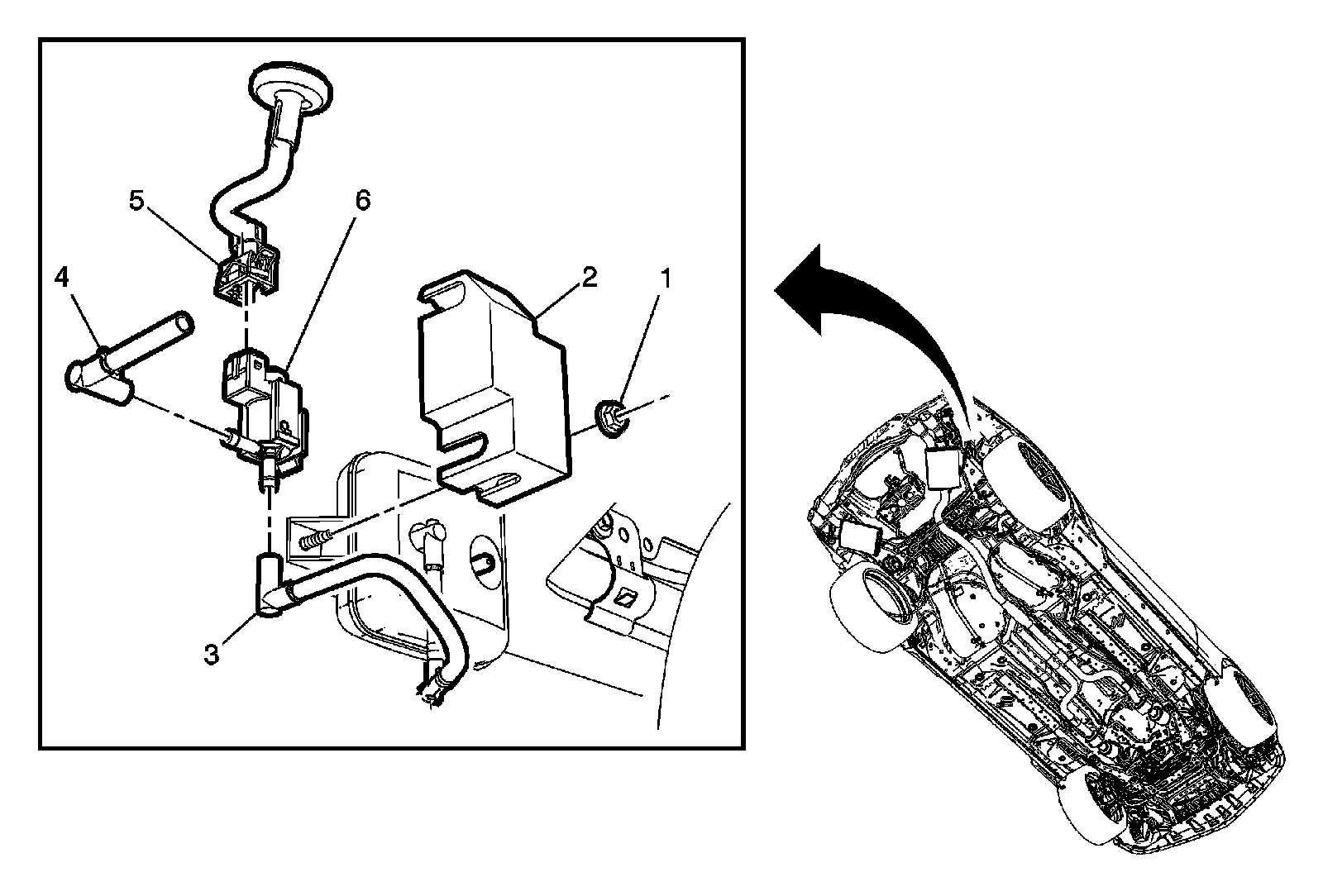 5
6
4
2
1
3