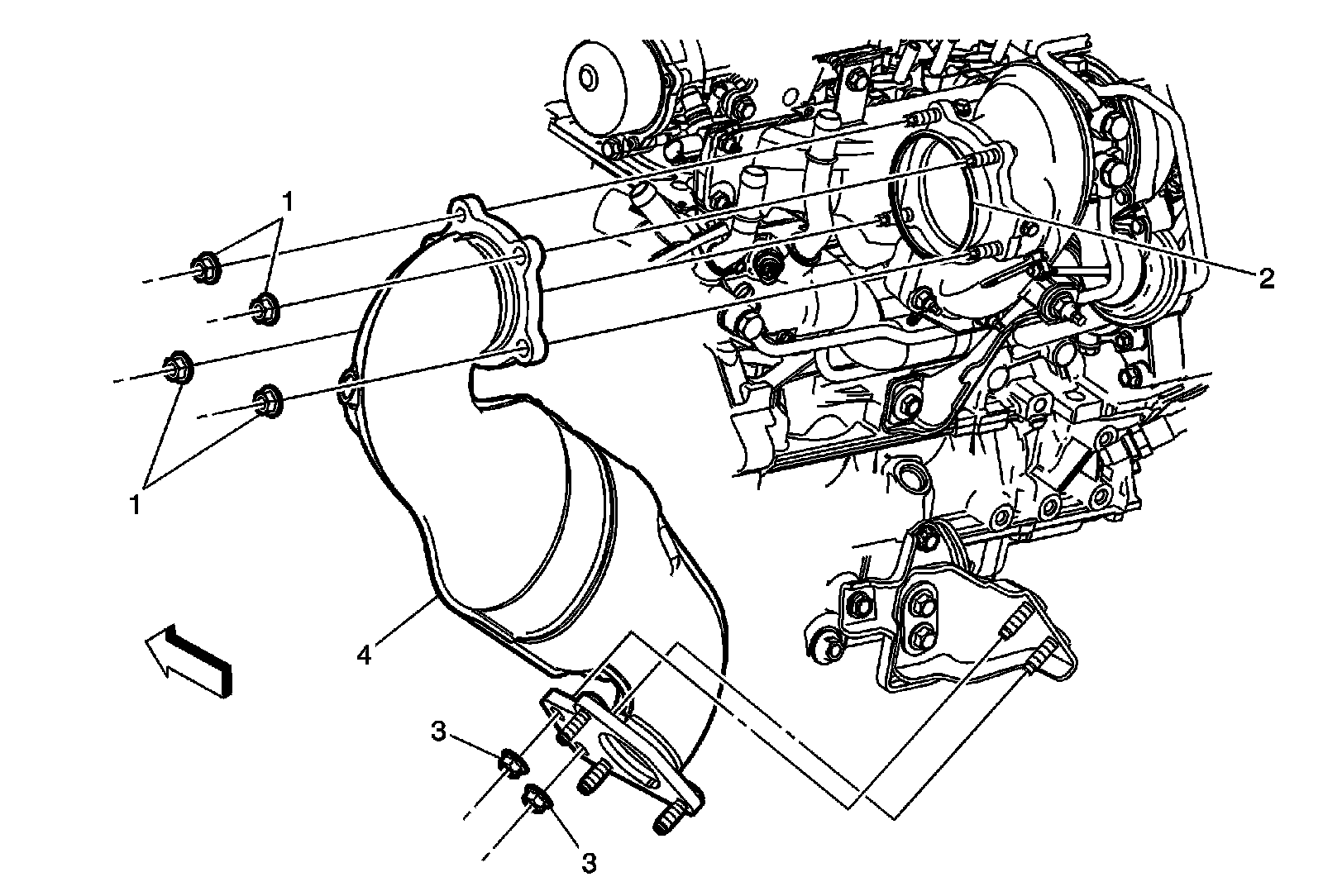 1
2
1
4
3
3