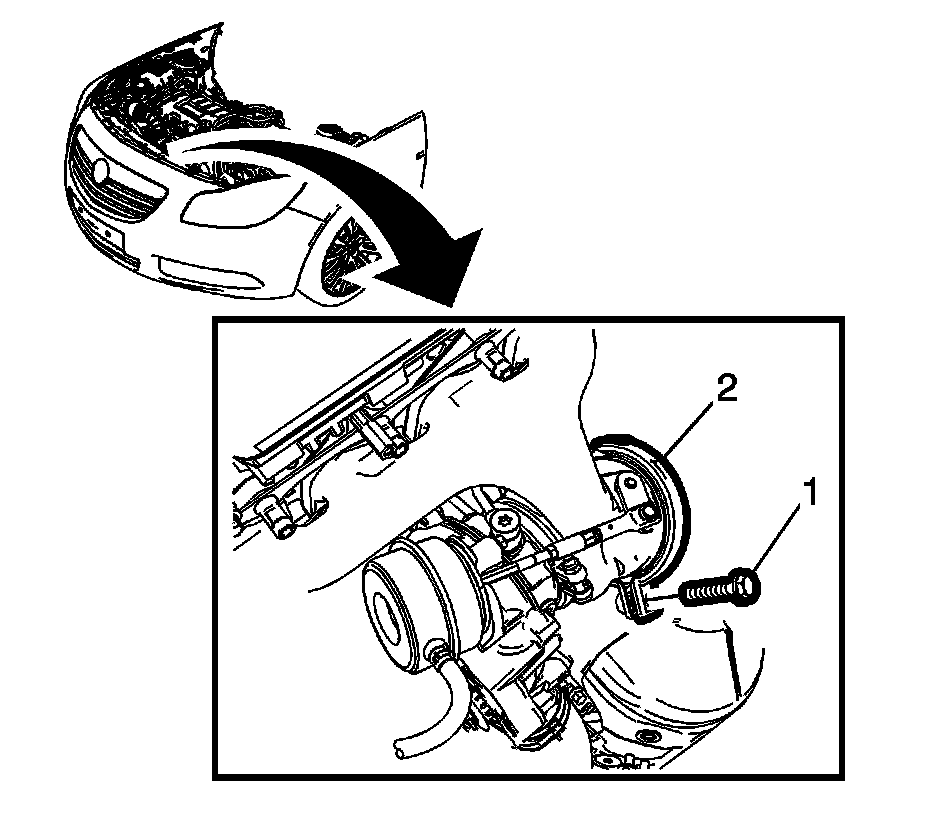 2
1