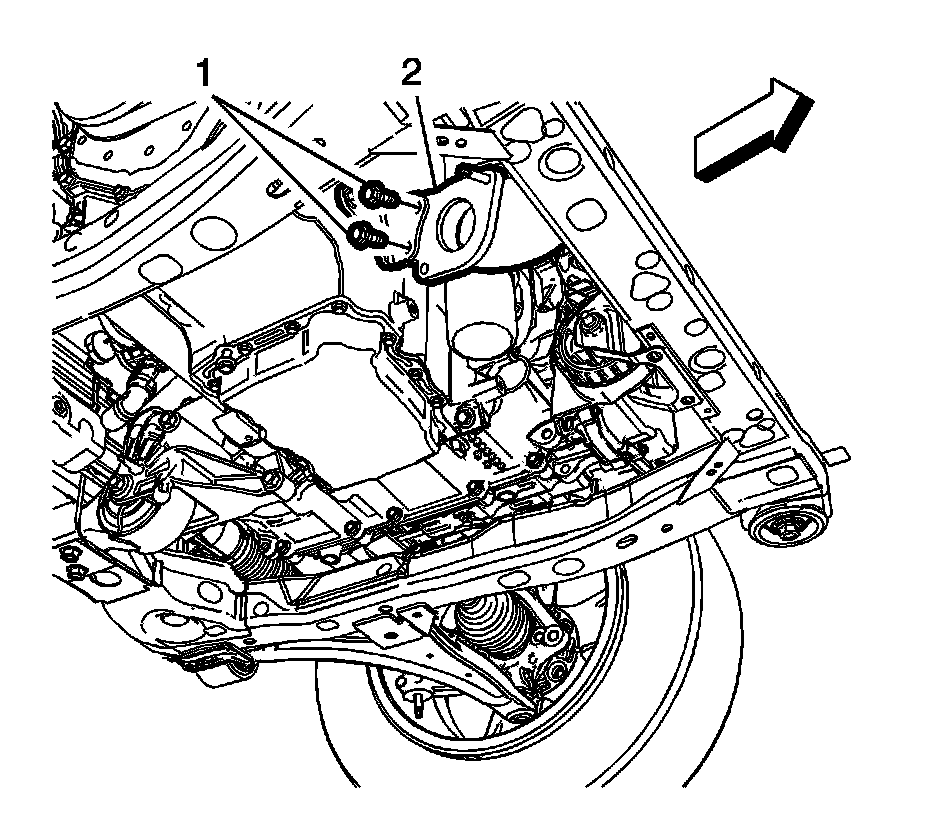 1
2