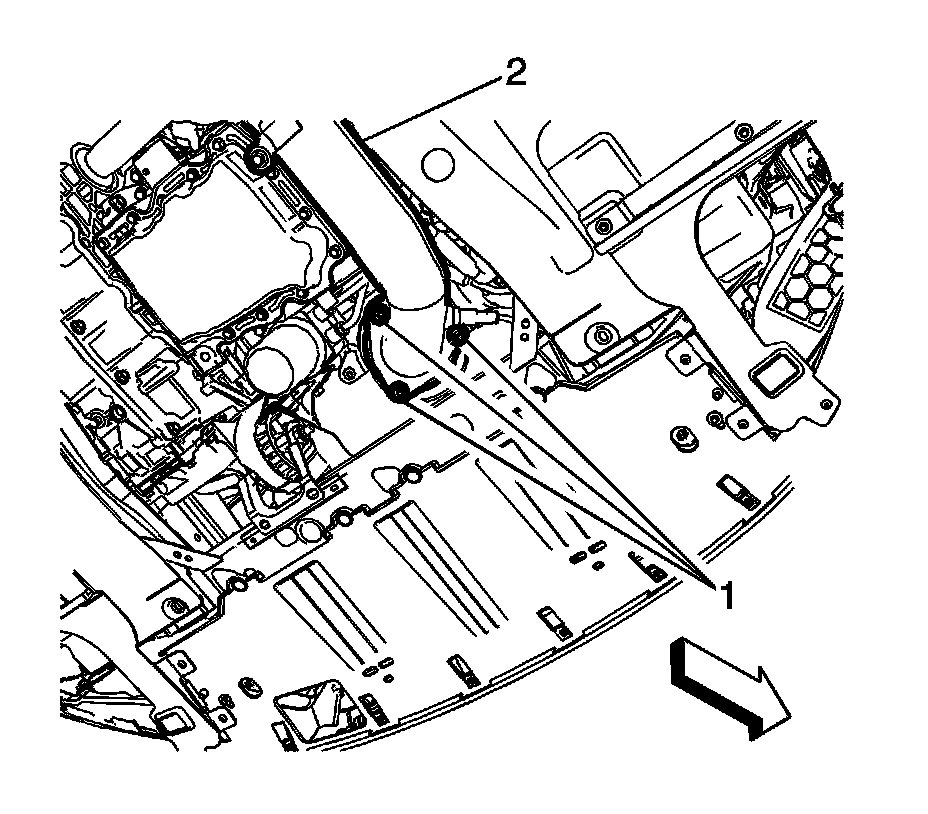 2

1