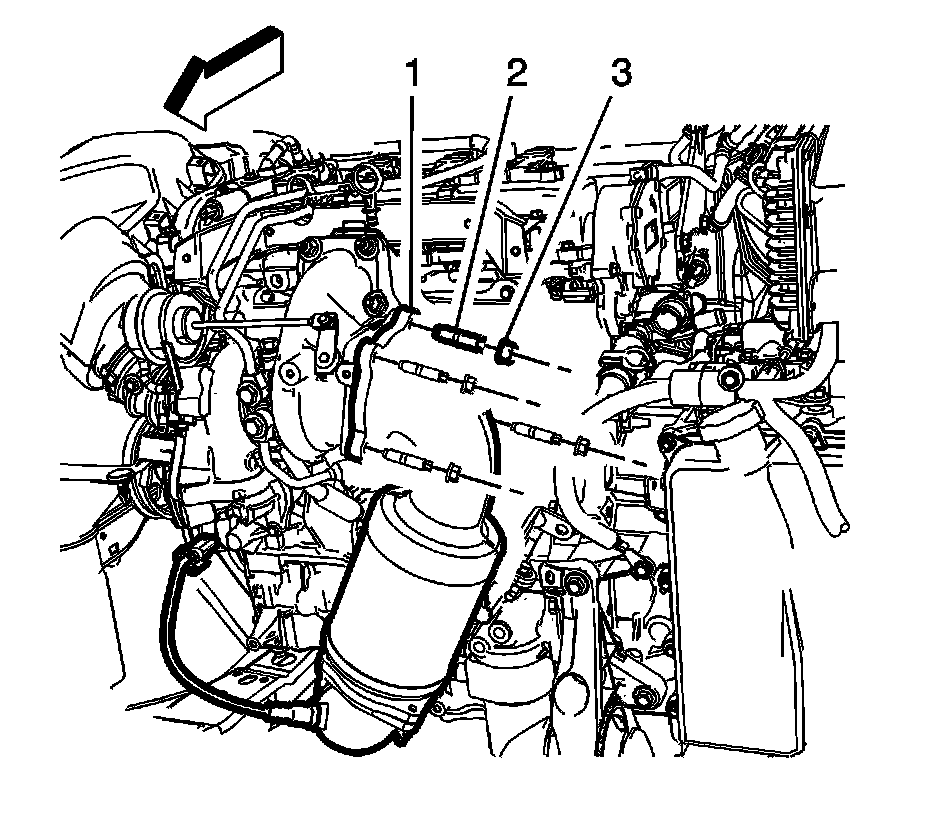 1 2 3