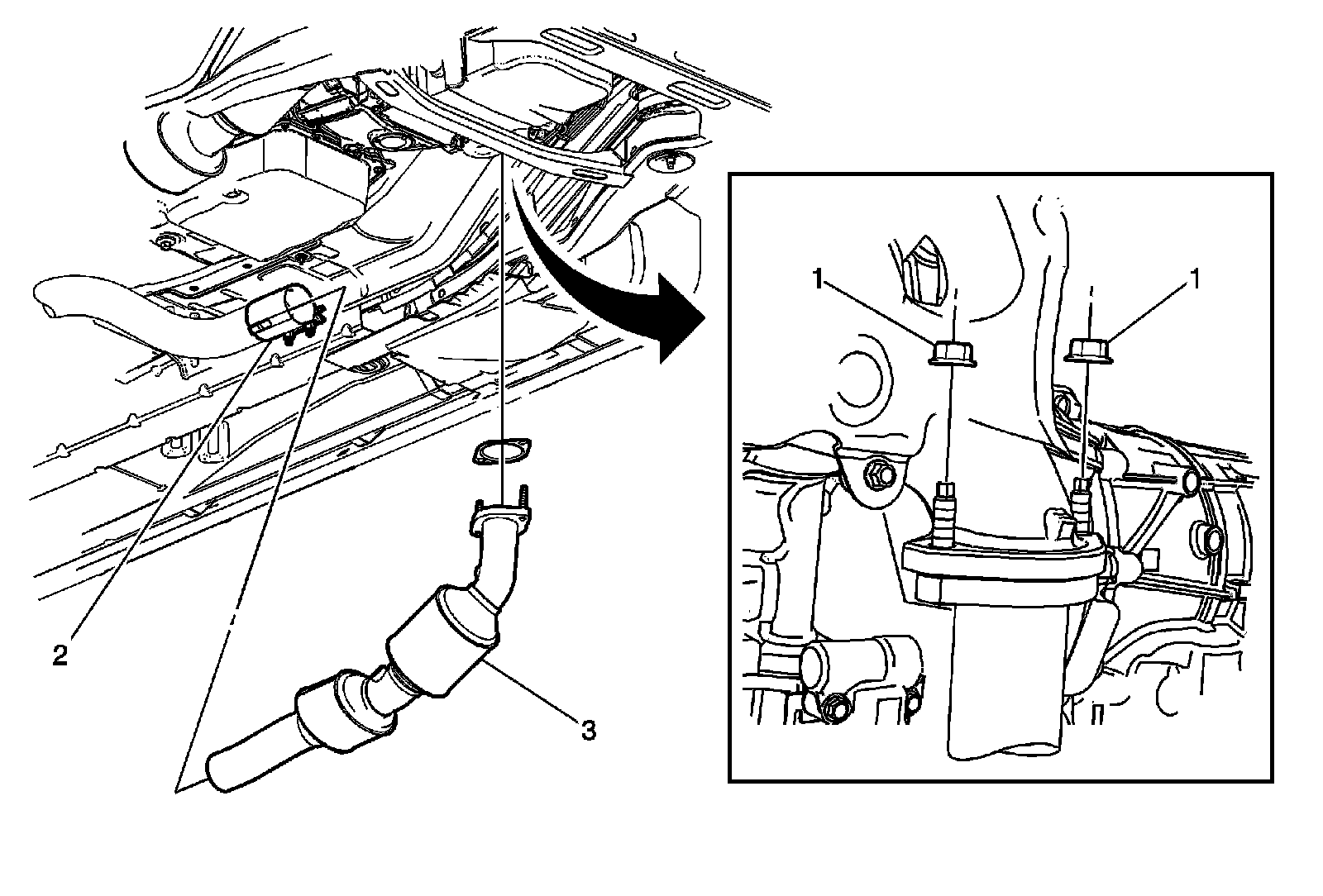 1
1
2
3