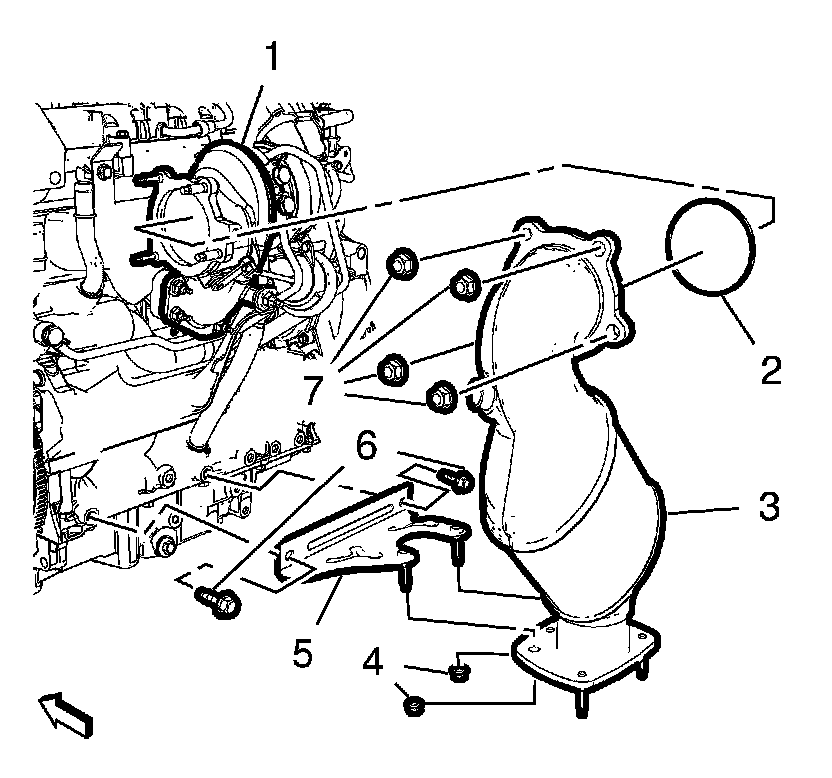 1
2
7
6
3
5
4