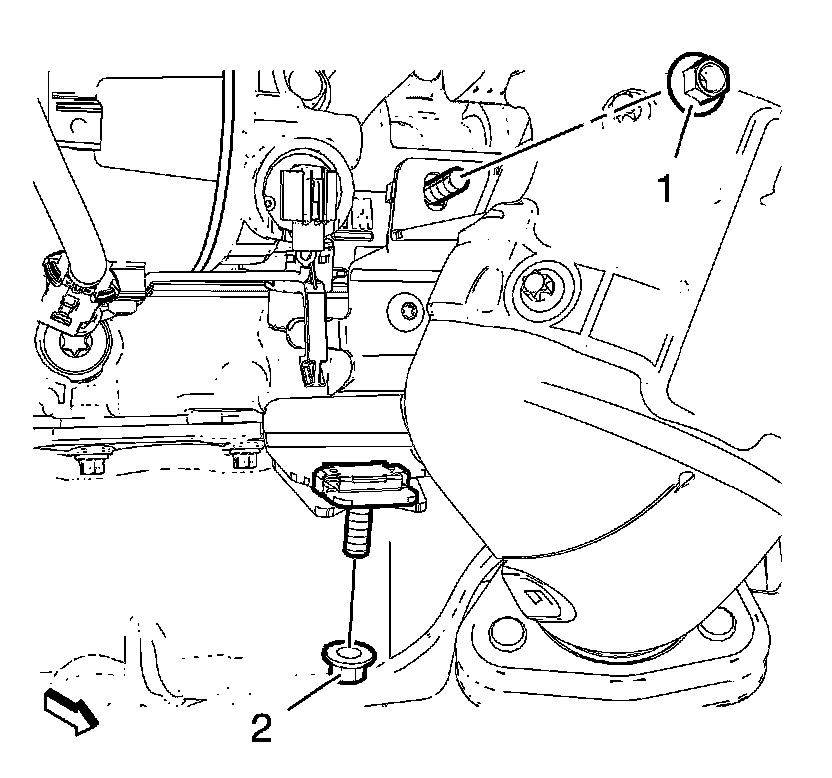 1

2