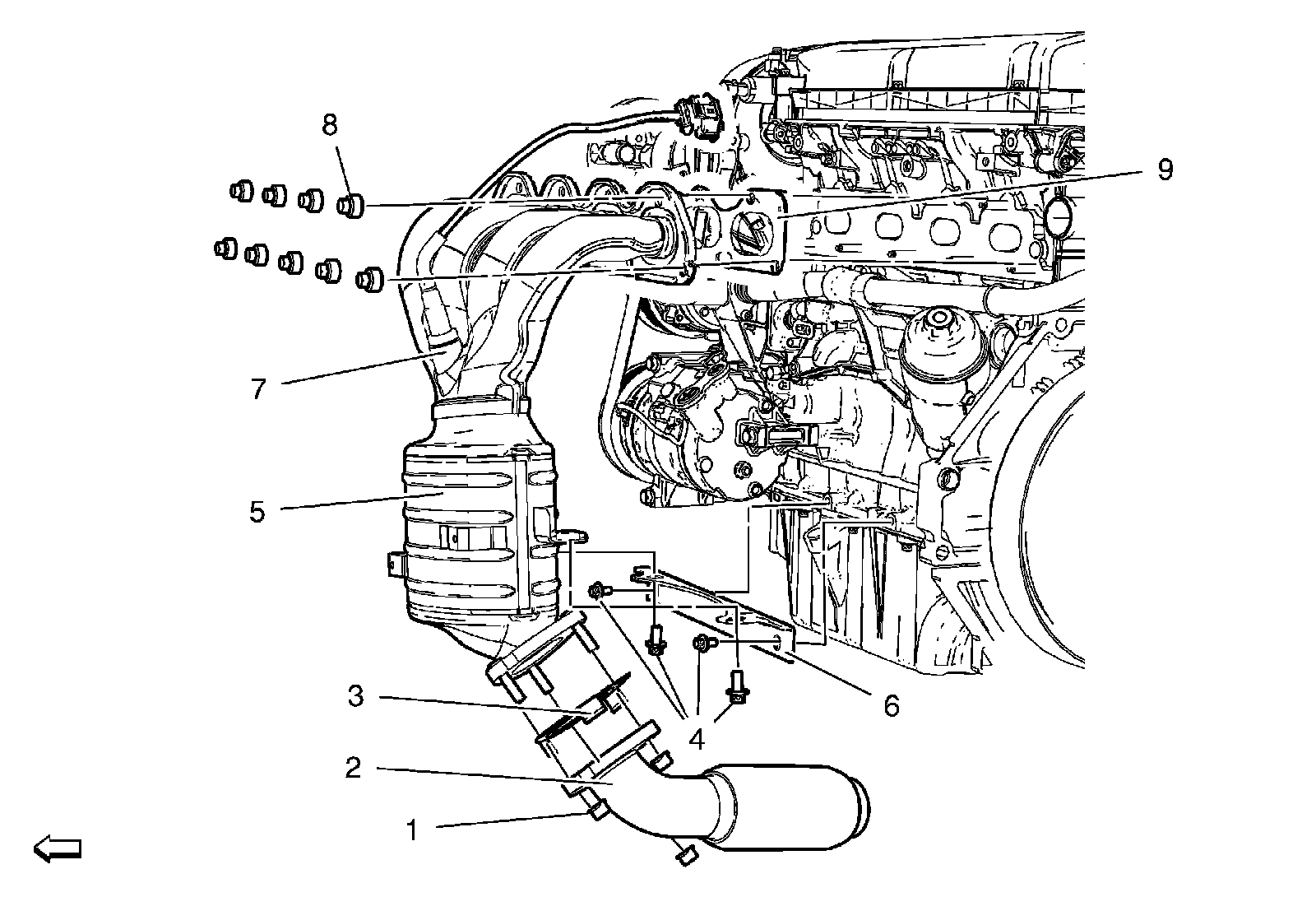 8
9
7
5
3
4
6
2
1