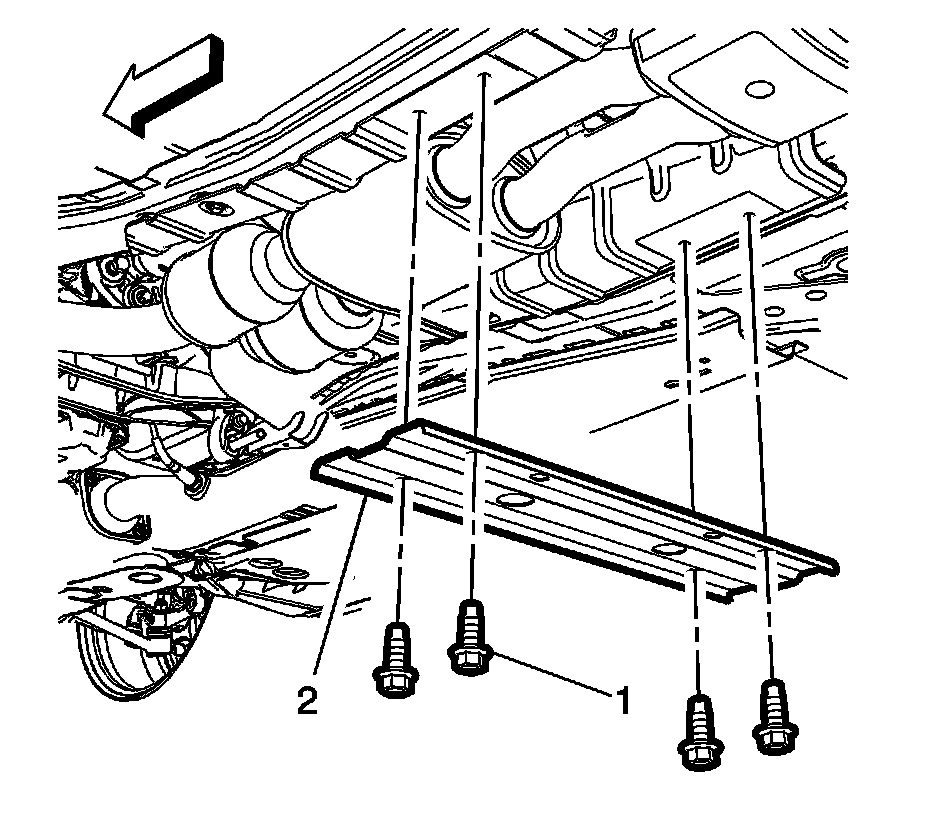 2
1