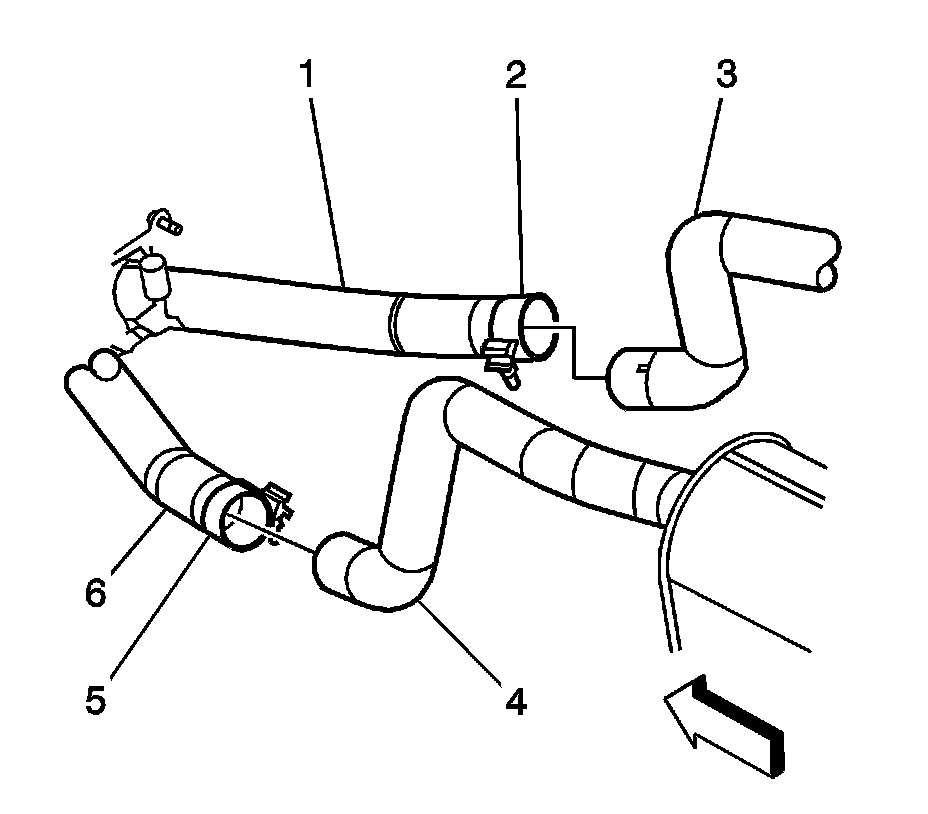 1
2
3
6
5
4