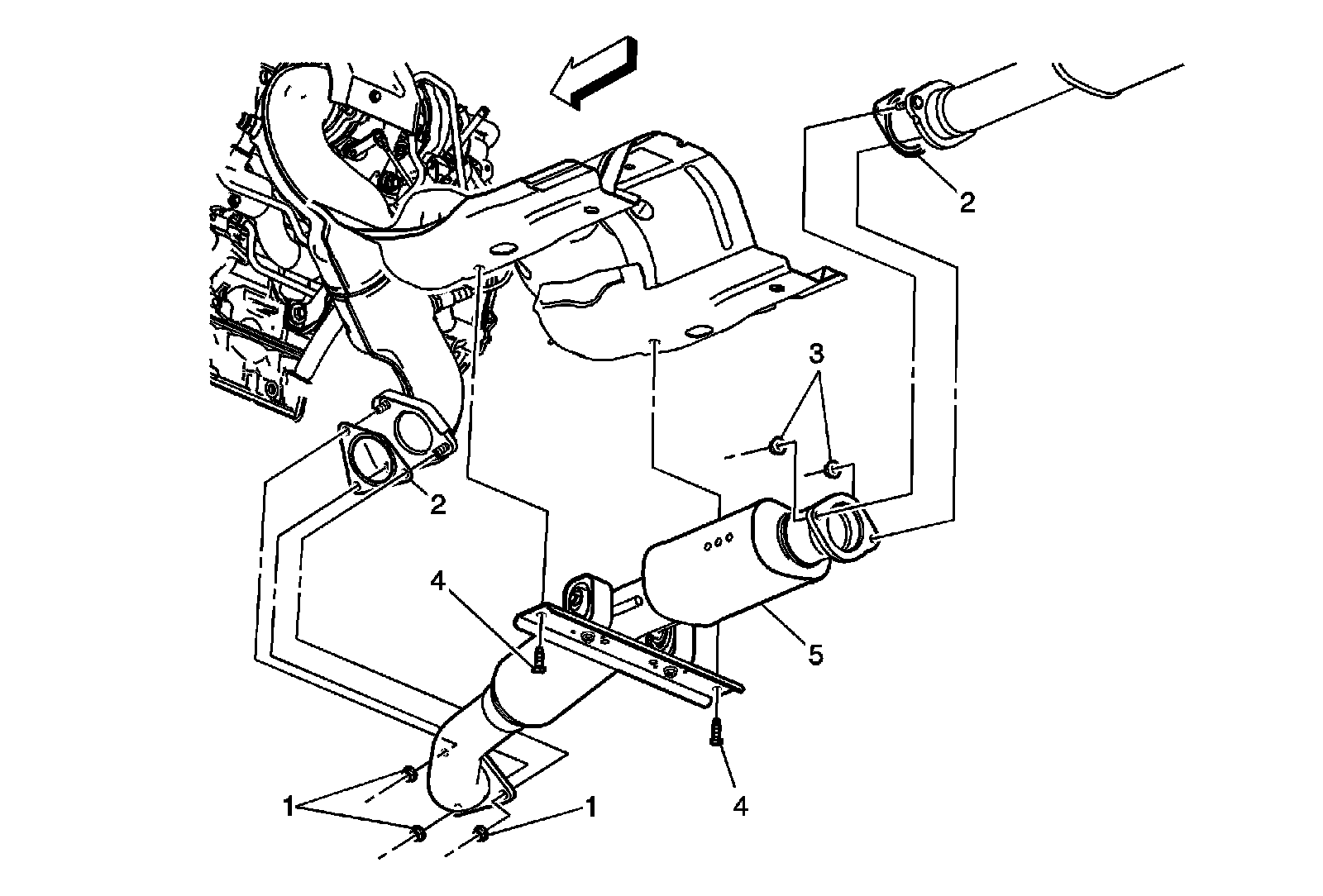 2
3
2
4
5
4
1
1