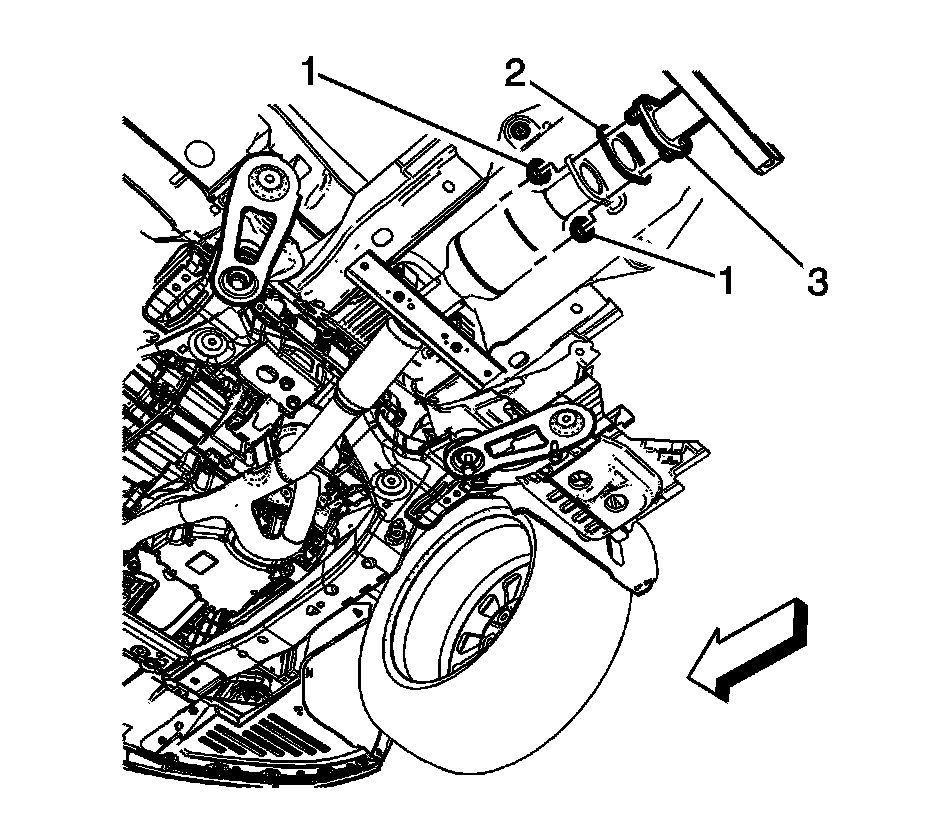 1
2
1
3